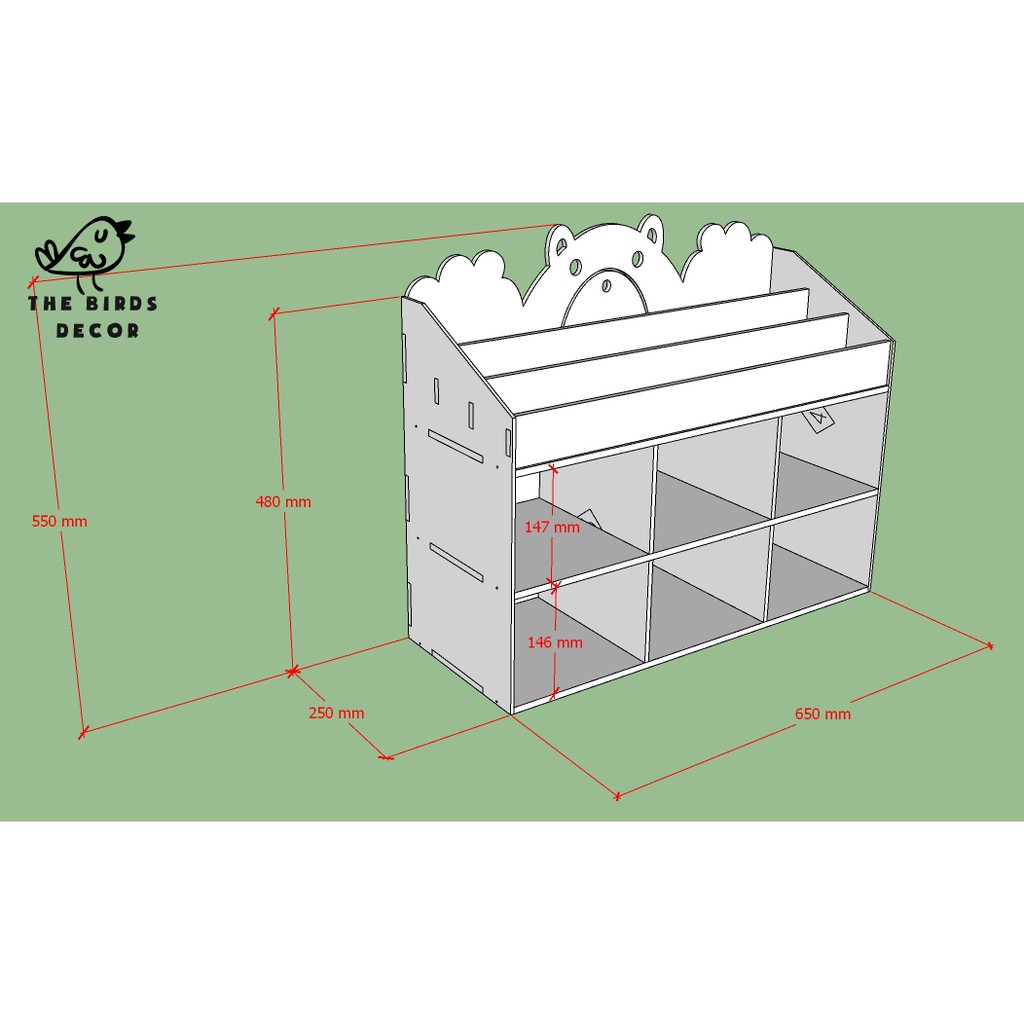 THE BIRDS
DECOR

550 mm

480 mm

147 mm

146 mm

250 mm

650 mm