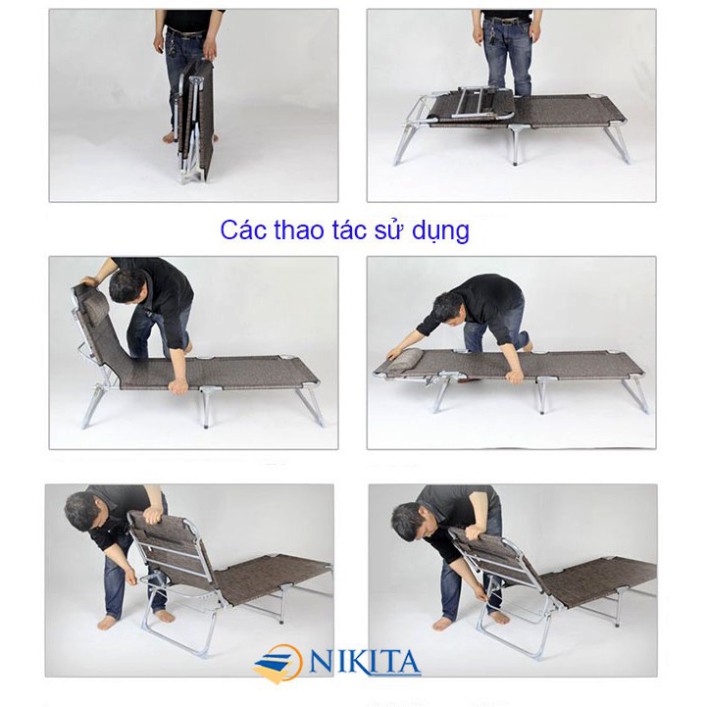 Các thao tác sử dụng

NIKITA