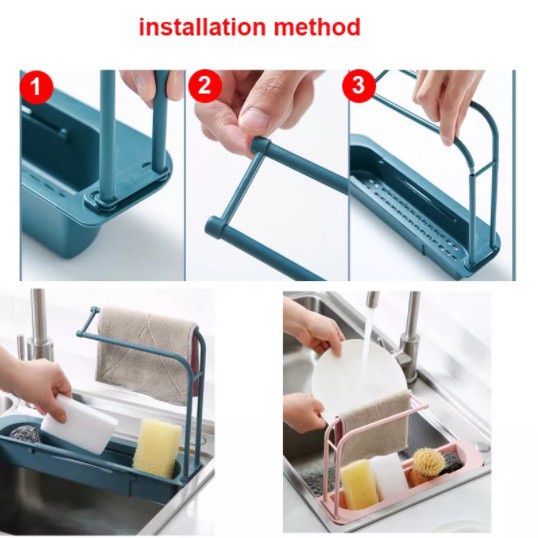 installation method

1

2

3