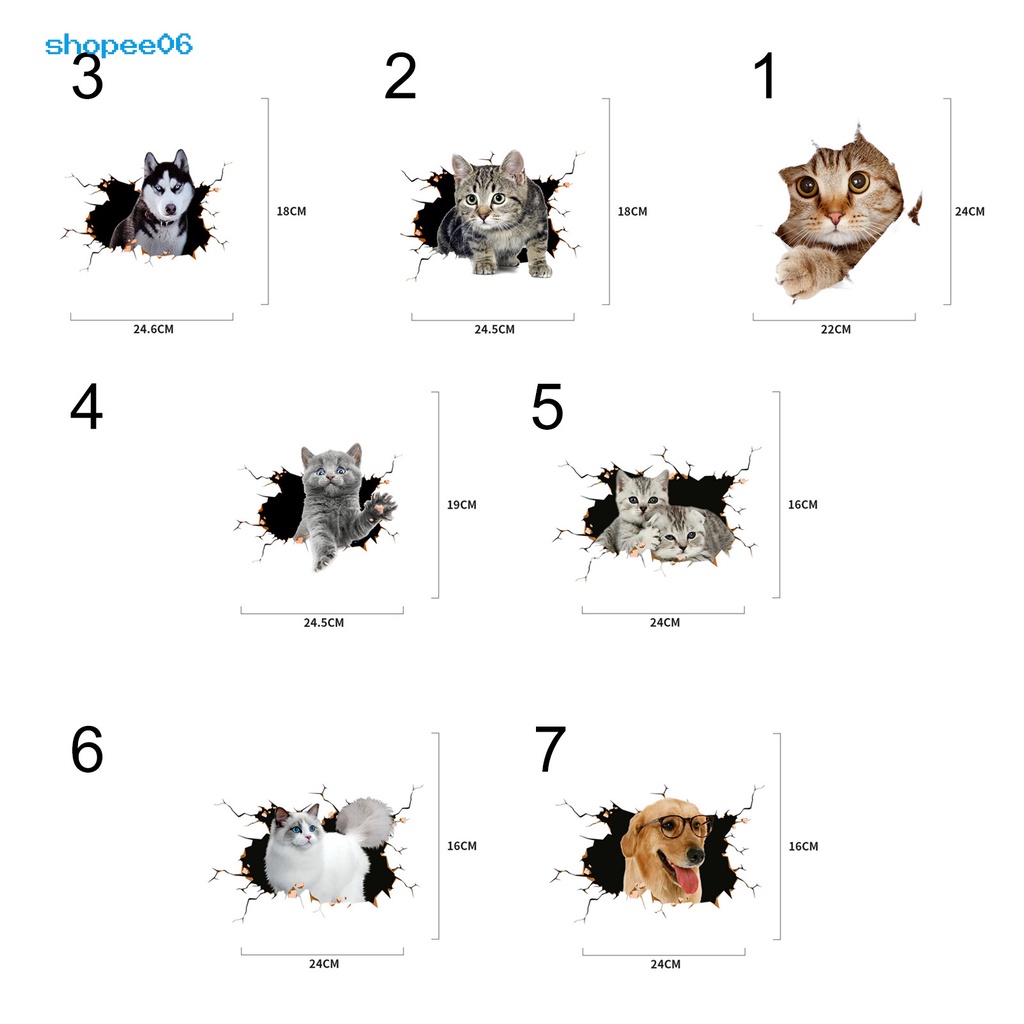 shopee06

3

18CM

24.6CM

2

18CM

24.5CM

1

24CM

22CM

4

19CM

24.5CM

5

16CM

24CM

6

16CM

24CM

7

16CM

24CM