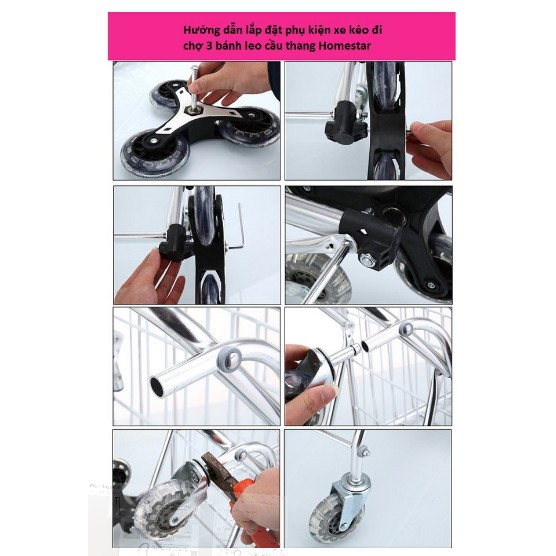 Hướng dẫn lắp đặt phụ kiện xe kéo đi chợ 3 bánh leo cầu thang Homestar