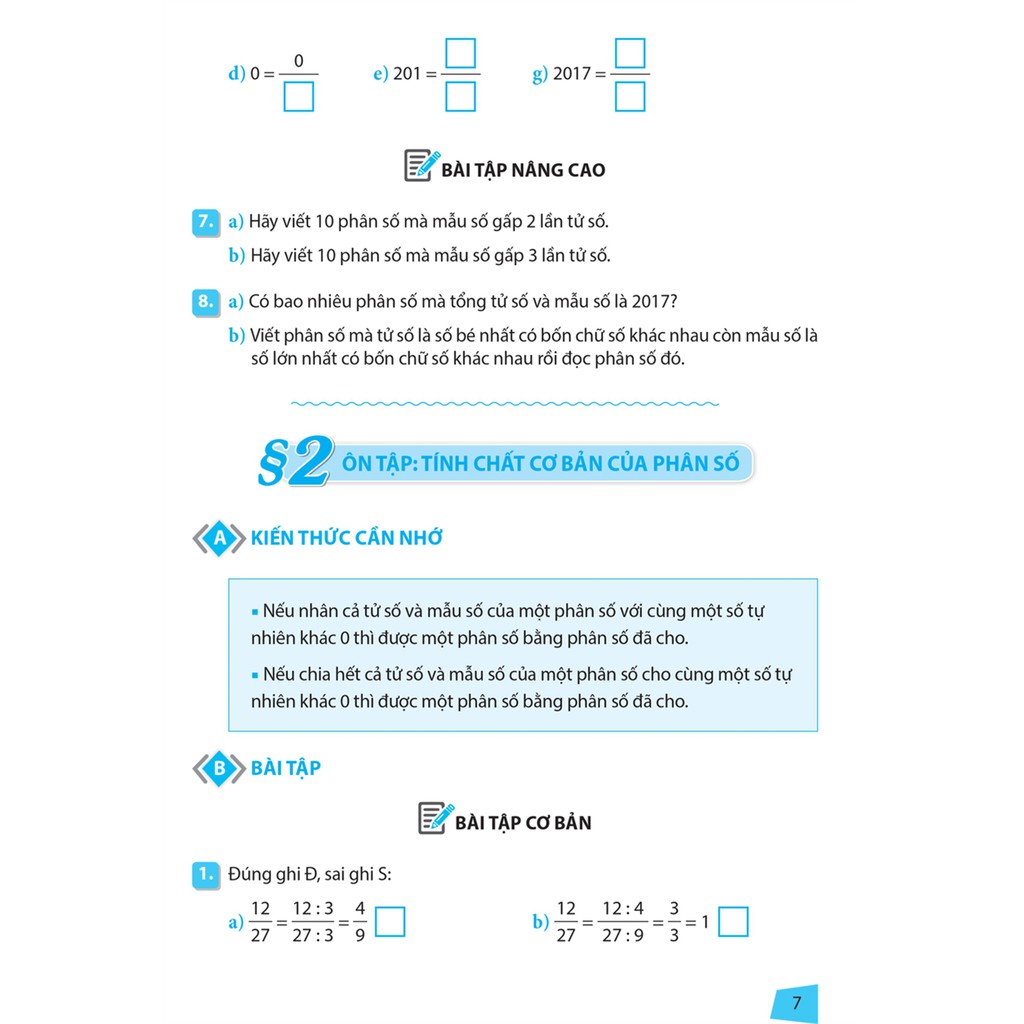 d) $0 = \frac{0}{\square}$   e) $201 = \frac{\square}{\square}$   g) $2017 = \frac{\square}{\square}$

BÀI TẬP NÂNG CAO

7. a) Hãy viết 10 phân số mà mẫu số gấp 2 lần tử số.
b) Hãy viết 10 phân số mà mẫu số gấp 3 lần tử số.

8. a) Có bao nhiêu phân số mà tổng tử số và mẫu số là 2017?
b) Viết phân số mà tử số là số bé nhất có bốn chữ số khác nhau còn mẫu số là số lớn nhất có bốn chữ số khác nhau rồi đọc phân số đó.

§2 ÔN TẬP: TÍNH CHẤT CƠ BẢN CỦA PHÂN SỐ

A KIẾN THỨC CẦN NHỚ

▪ Nếu nhân cả tử số và mẫu số của một phân số với cùng một số tự nhiên khác 0 thì được một phân số bằng phân số đã cho.
▪ Nếu chia hết cả tử số và mẫu số của một phân số cho cùng một số tự nhiên khác 0 thì được một phân số bằng phân số đã cho.

B BÀI TẬP

BÀI TẬP CƠ BẢN

1. Đúng ghi Đ, sai ghi S:
a) $\frac{12}{27} = \frac{12:3}{27:3} = \frac{4}{9}$ $\square$   b) $\frac{12}{27} = \frac{12:4}{27:9} = \frac{3}{3} = 1$ $\square$

7