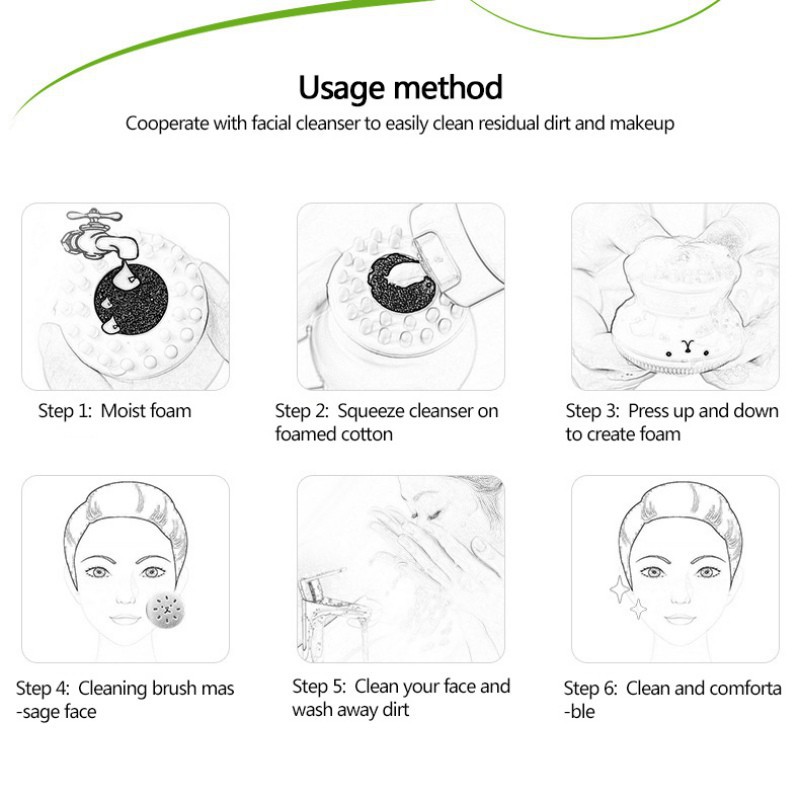 Usage method

Cooperate with facial cleanser to easily clean residual dirt and makeup

Step 1: Moist foam

Step 2: Squeeze cleanser on foamed cotton

Step 3: Press up and down to create foam

Step 4: Cleaning brush mas -sage face

Step 5: Clean your face and wash away dirt

Step 6: Clean and comforta -ble