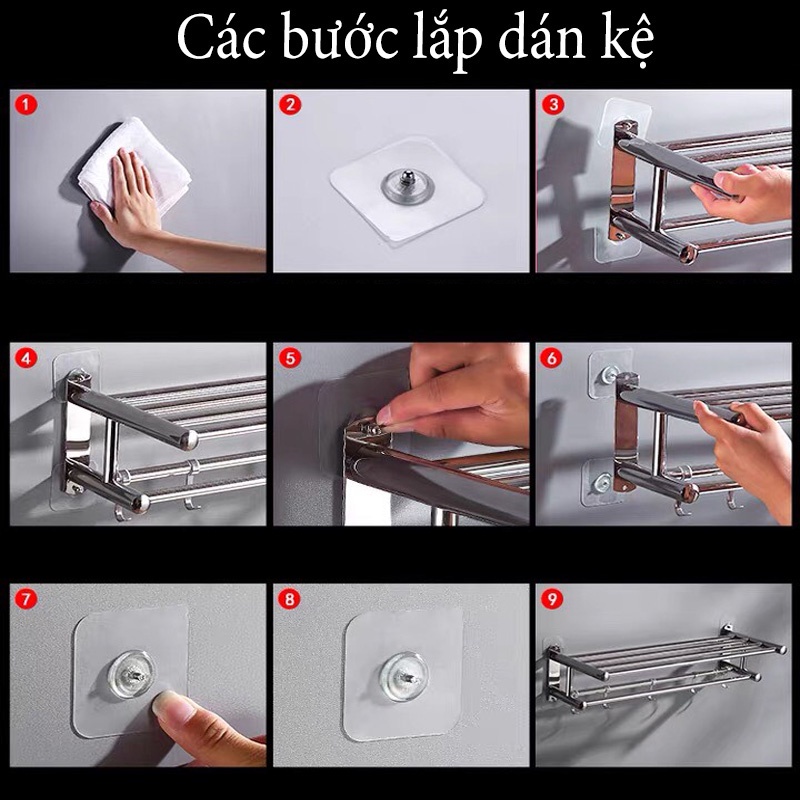 Các bước lắp dán kệ

1

2

3

4

5

6

7

8

9