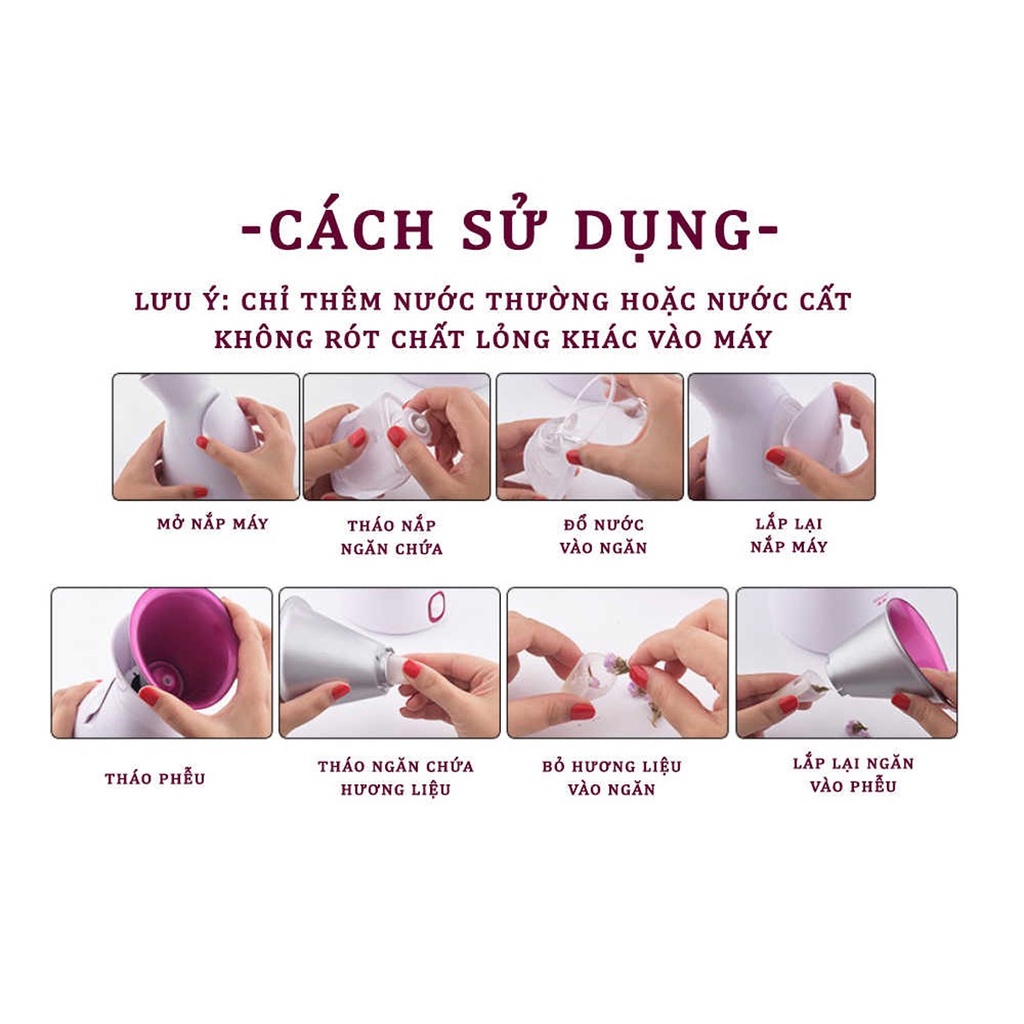 -CÁCH SỬ DỤNG-

LƯU Ý: CHỈ THÊM NƯỚC THƯỜNG HOẶC NƯỚC CẤT
KHÔNG RÓT CHẤT LỎNG KHÁC VÀO MÁY

MỞ NẮP MÁY

THÁO NẮP NGĂN CHỨA

ĐỔ NƯỚC VÀO NGĂN

LẮP LẠI NẮP MÁY

THÁO PHỄU

THÁO NGĂN CHỨA HƯƠNG LIỆU

BỎ HƯƠNG LIỆU VÀO NGĂN

LẮP LẠI NGĂN VÀO PHỄU