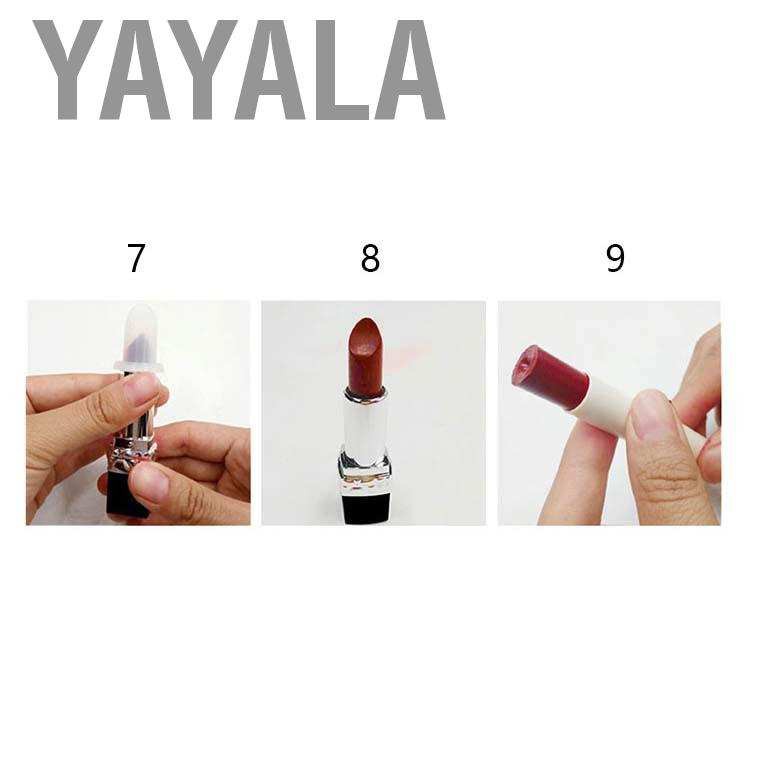 YAYALA

7

8

9