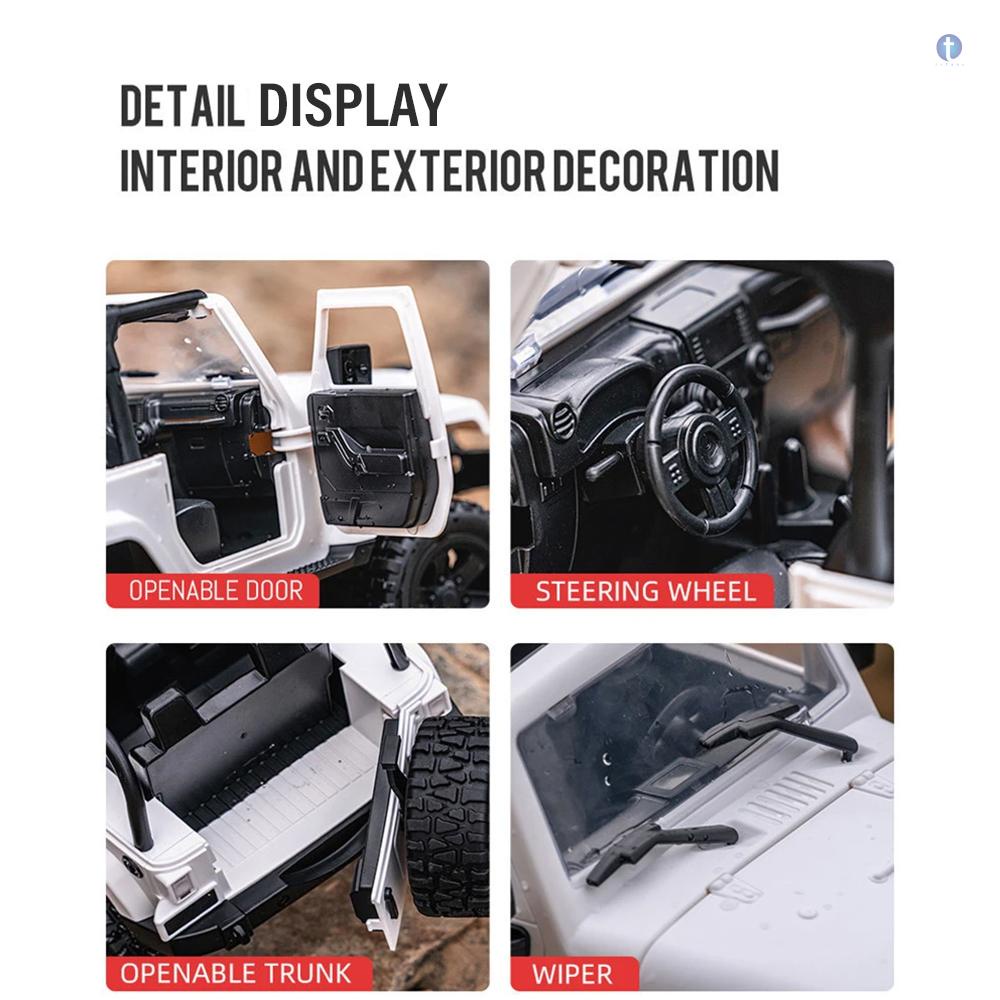 DETAIL DISPLAY
INTERIOR AND EXTERIOR DECORATION

OPENABLE DOOR

STEERING WHEEL

OPENABLE TRUNK

WIPER