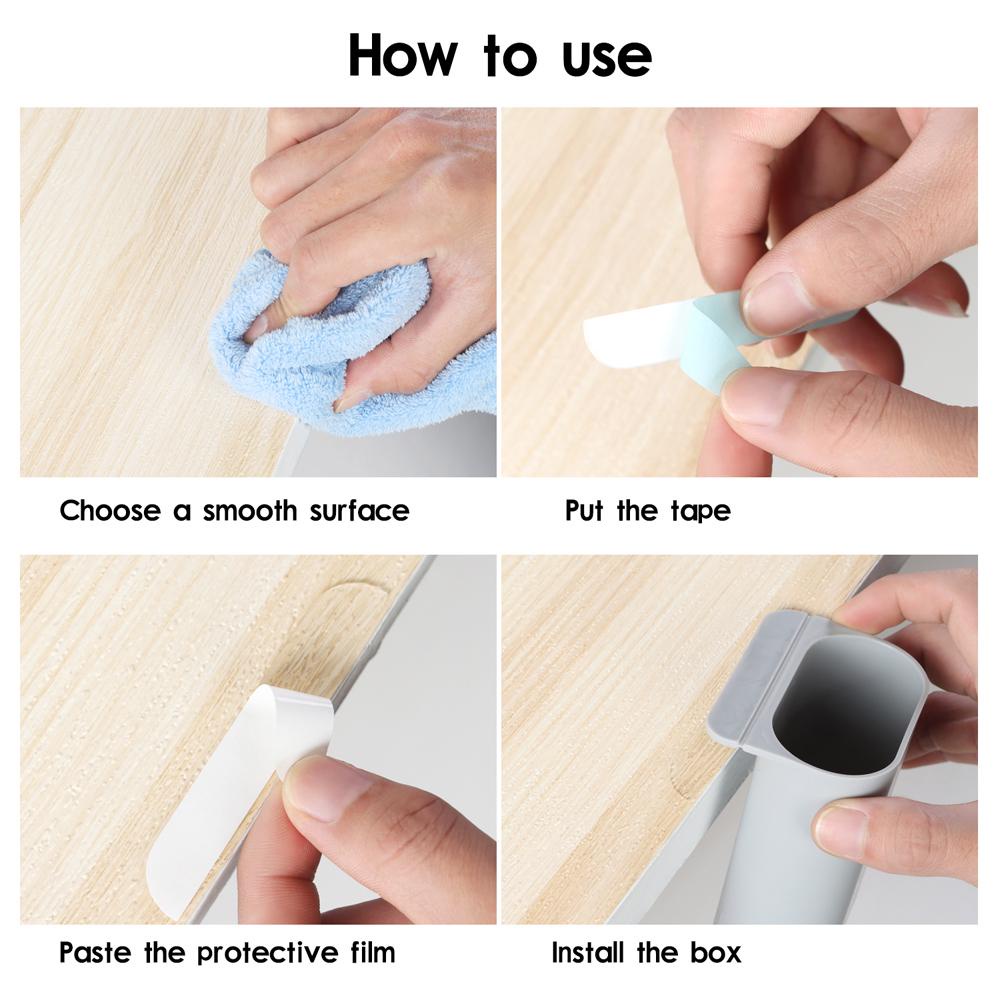 How to use

Choose a smooth surface

Put the tape

Paste the protective film

Install the box