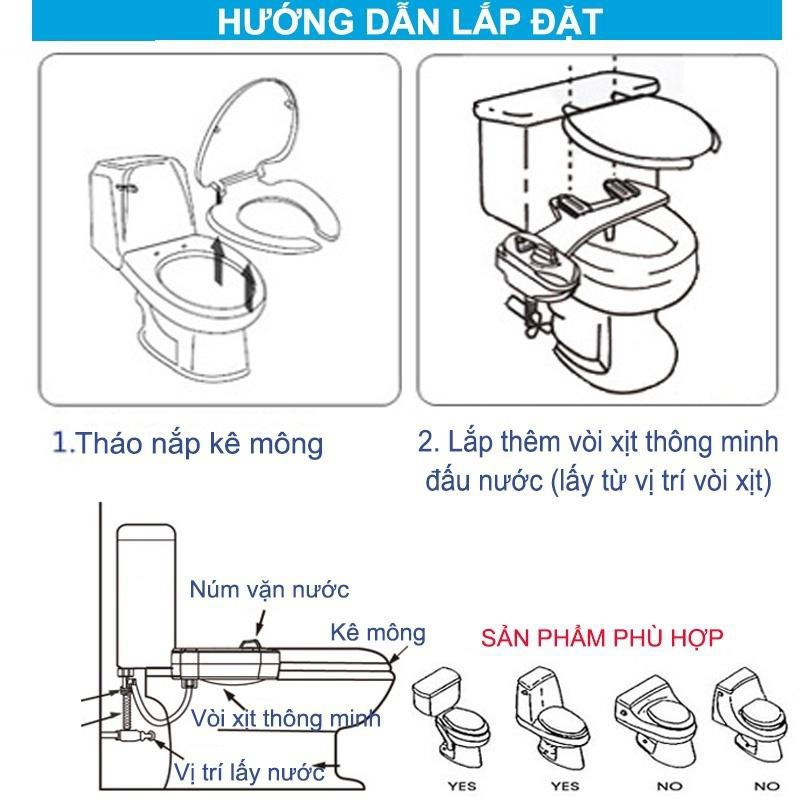 HƯỚNG DẪN LẮP ĐẶT

1.Tháo nắp kê mông

2. Lắp thêm vòi xịt thông minh đấu nước (lấy từ vị trí vòi xịt)

Núm vặn nước

Kê mông

Vòi xịt thông minh

Vị trí lấy nước

SẢN PHẨM PHÙ HỢP

YES

YES

NO

NO