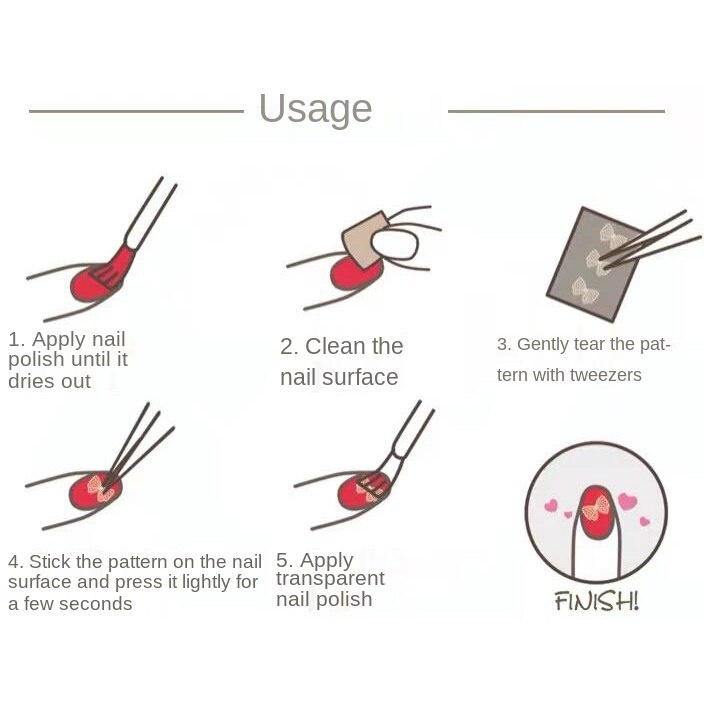 Usage

1. Apply nail polish until it dries out

2. Clean the nail surface

3. Gently tear the pattern with tweezers

4. Stick the pattern on the nail surface and press it lightly for a few seconds

5. Apply transparent nail polish

FINISH!