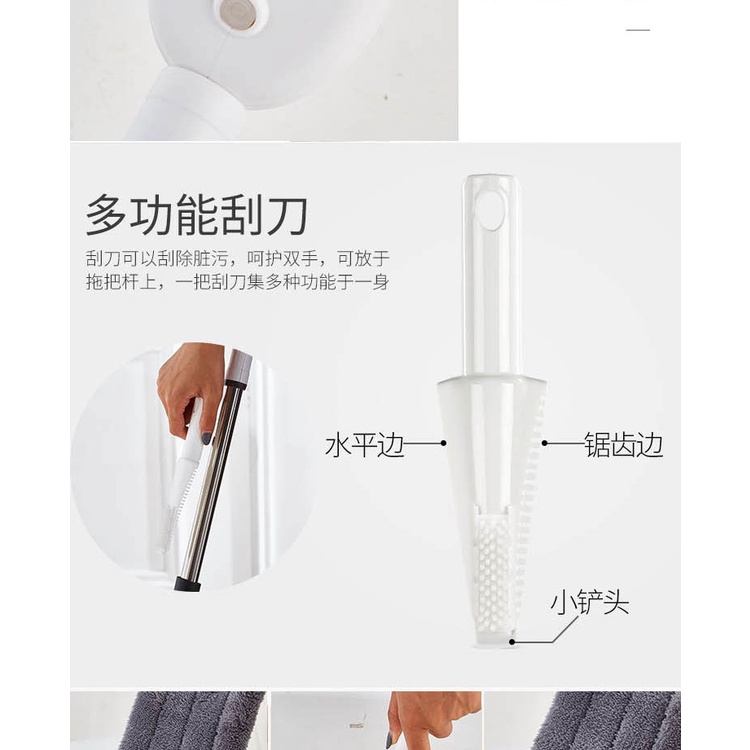 多功能刮刀

刮刀可以刮除脏污，呵护双手，可放于拖把杆上，一把刮刀集多种功能于一身

水平边

锯齿边

小铲头