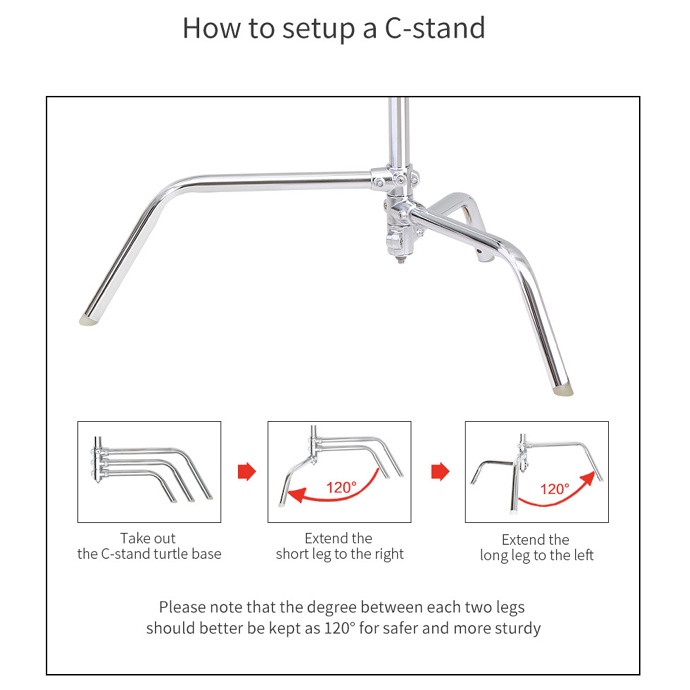 How to setup a C-stand

120°

120°

Take out the C-stand turtle base

Extend the short leg to the right

Extend the long leg to the left

Please note that the degree between each two legs should better be kept as 120° for safer and more sturdy