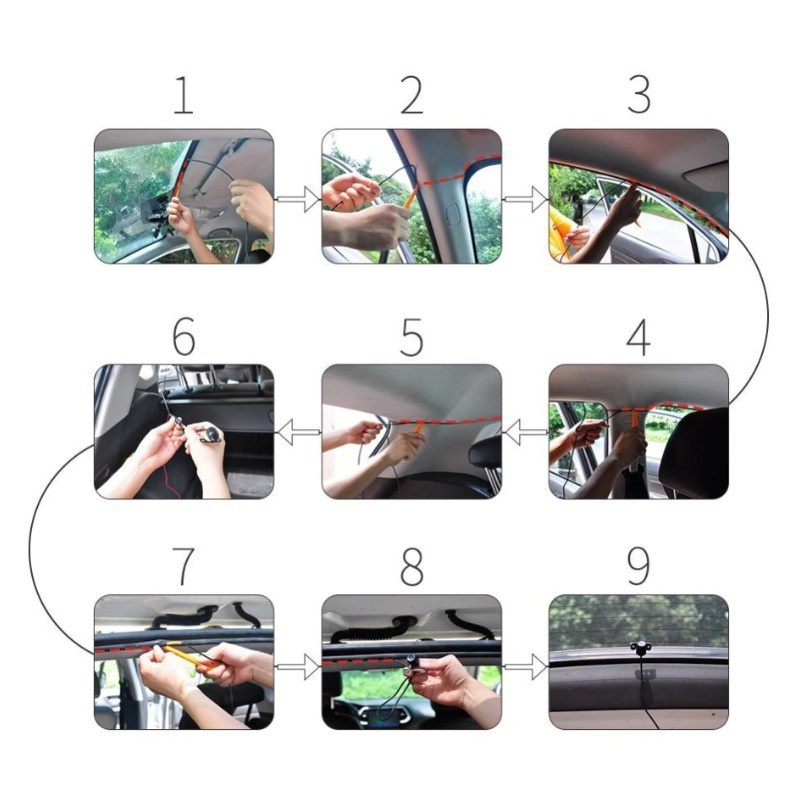 1

2

3

6

5

4

7

8

9