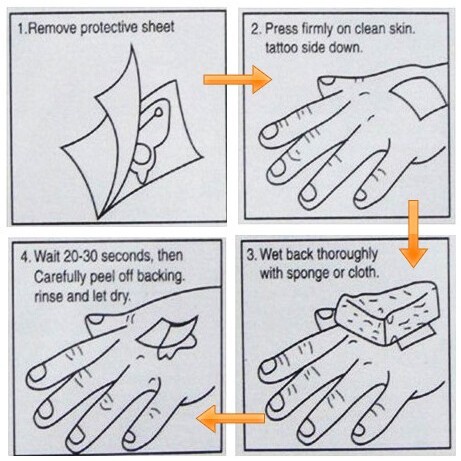 1.Remove protective sheet

2. Press firmly on clean skin. tattoo side down.

3. Wet back thoroughly with sponge or cloth.

4. Wait 20-30 seconds, then Carefully peel off backing. rinse and let dry.