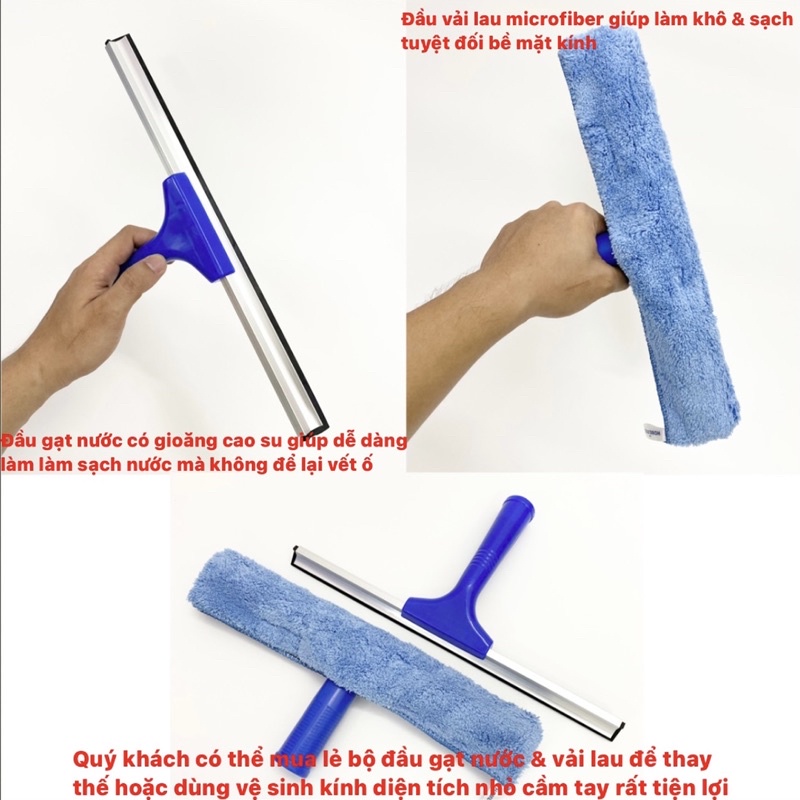 Đầu vải lau microfiber giúp làm khô & sạch tuyệt đối bề mặt kính

Đầu gạt nước có gioăng cao su giúp dễ dàng làm làm sạch nước mà không để lại vết ố

Quý khách có thể mua lẻ bộ đầu gạt nước & vải lau để thay thế hoặc dùng vệ sinh kính diện tích nhỏ cầm tay rất tiện lợi