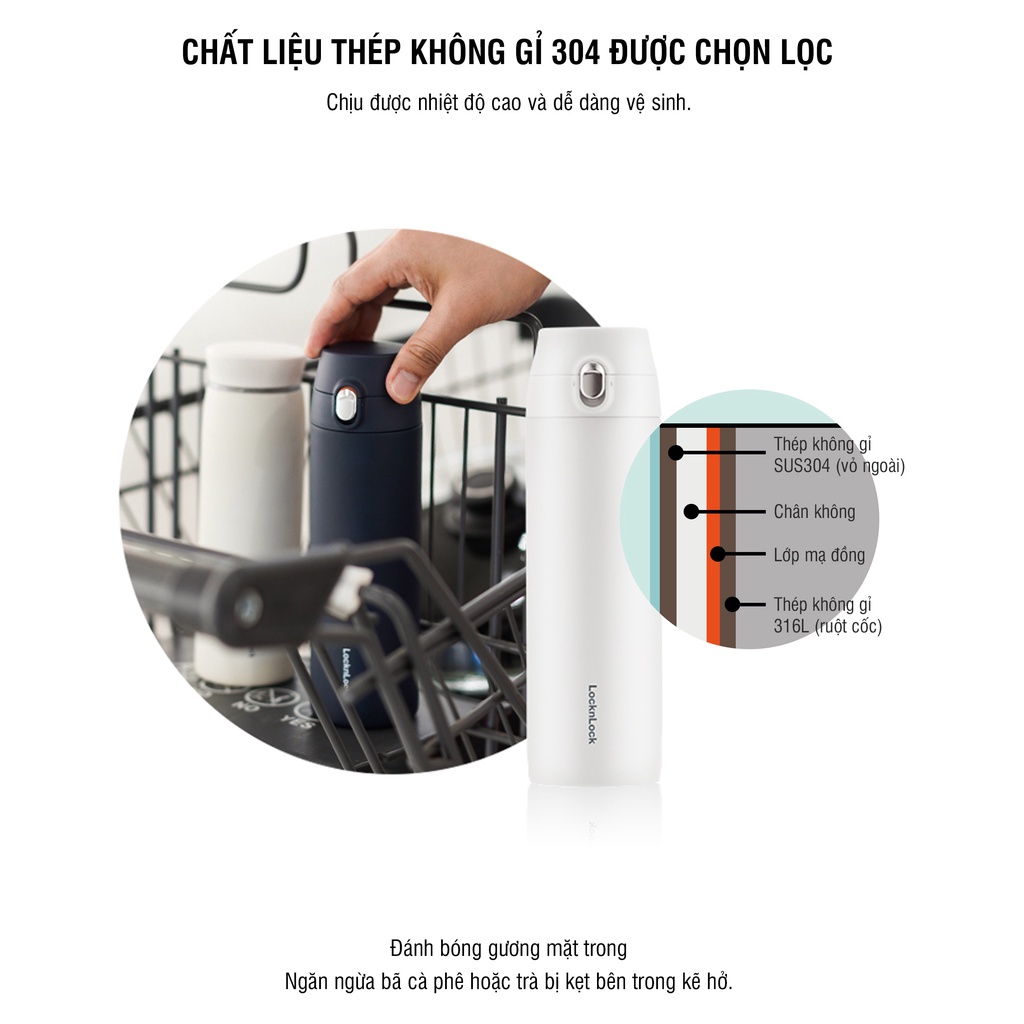 CHẤT LIỆU THÉP KHÔNG GỈ 304 ĐƯỢC CHỌN LỌC
Chịu được nhiệt độ cao và dễ dàng vệ sinh.

LocknLock
NO
YES

LocknLock

Thép không gỉ SUS304 (vỏ ngoài)
Chân không
Lớp mạ đồng
Thép không gỉ 316L (ruột cốc)

Đánh bóng gương mặt trong
Ngăn ngừa bã cà phê hoặc trà bị kẹt bên trong kẽ hở.