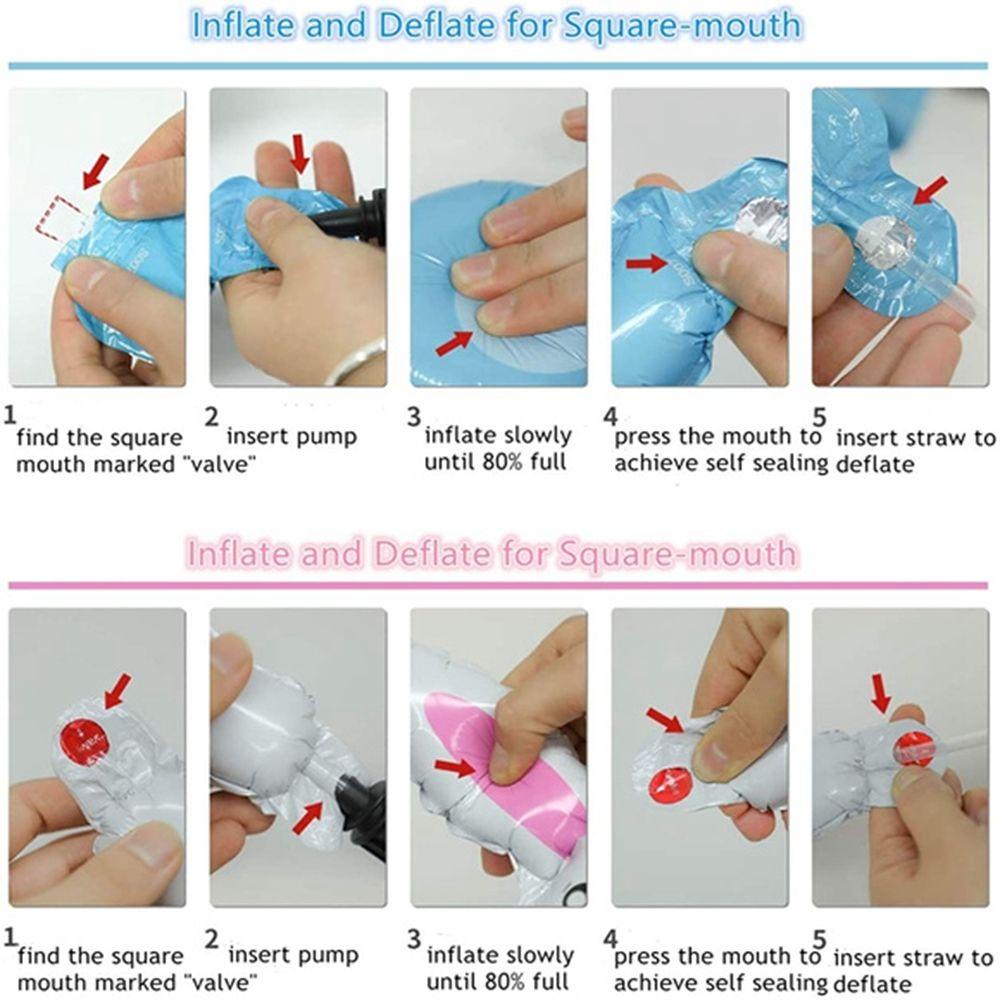 Inflate and Deflate for Square-mouth

1 find the square mouth marked "valve"

2 insert pump

3 inflate slowly until 80% full

4 press the mouth to achieve self sealing

5 insert straw to deflate

Inflate and Deflate for Square-mouth

1 find the square mouth marked "valve"

2 insert pump

3 inflate slowly until 80% full

4 press the mouth to achieve self sealing

5 insert straw to deflate