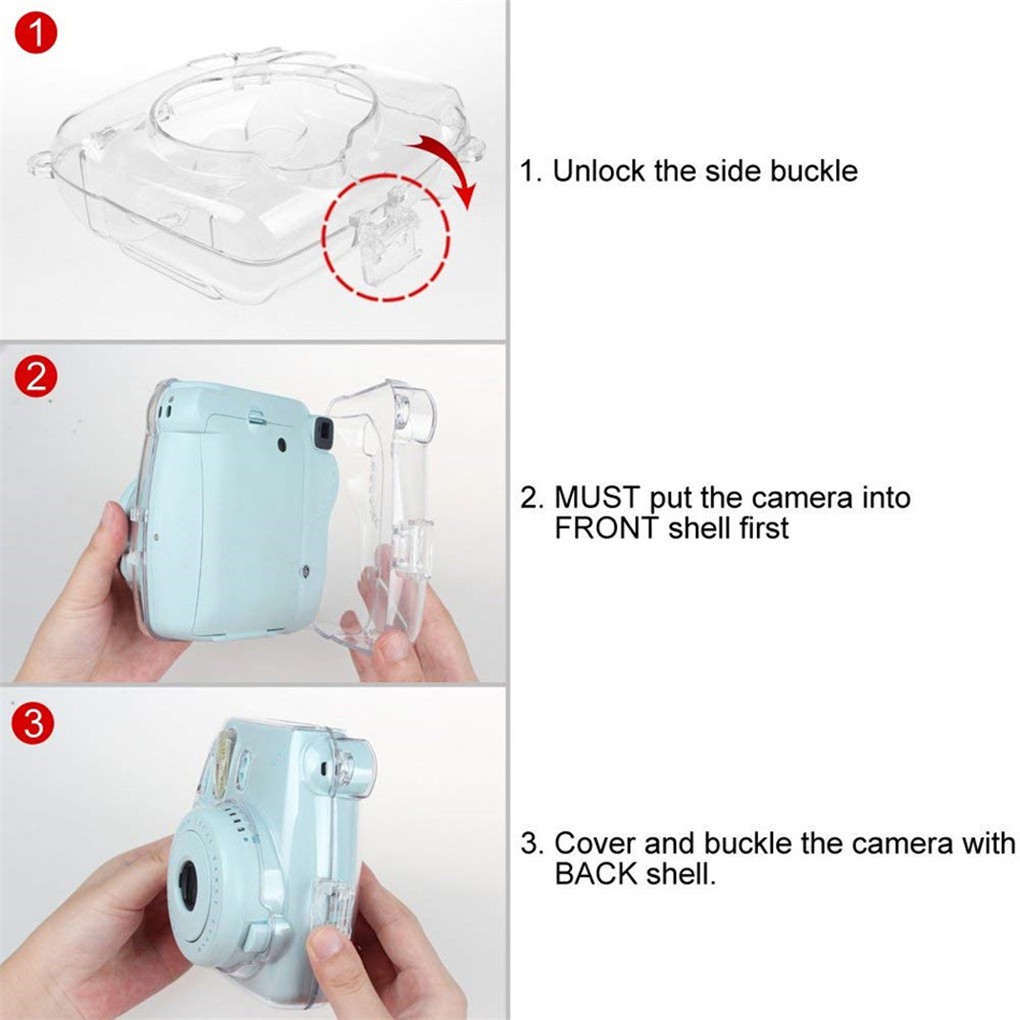 1

1. Unlock the side buckle

2

2. MUST put the camera into FRONT shell first

3

3. Cover and buckle the camera with BACK shell.