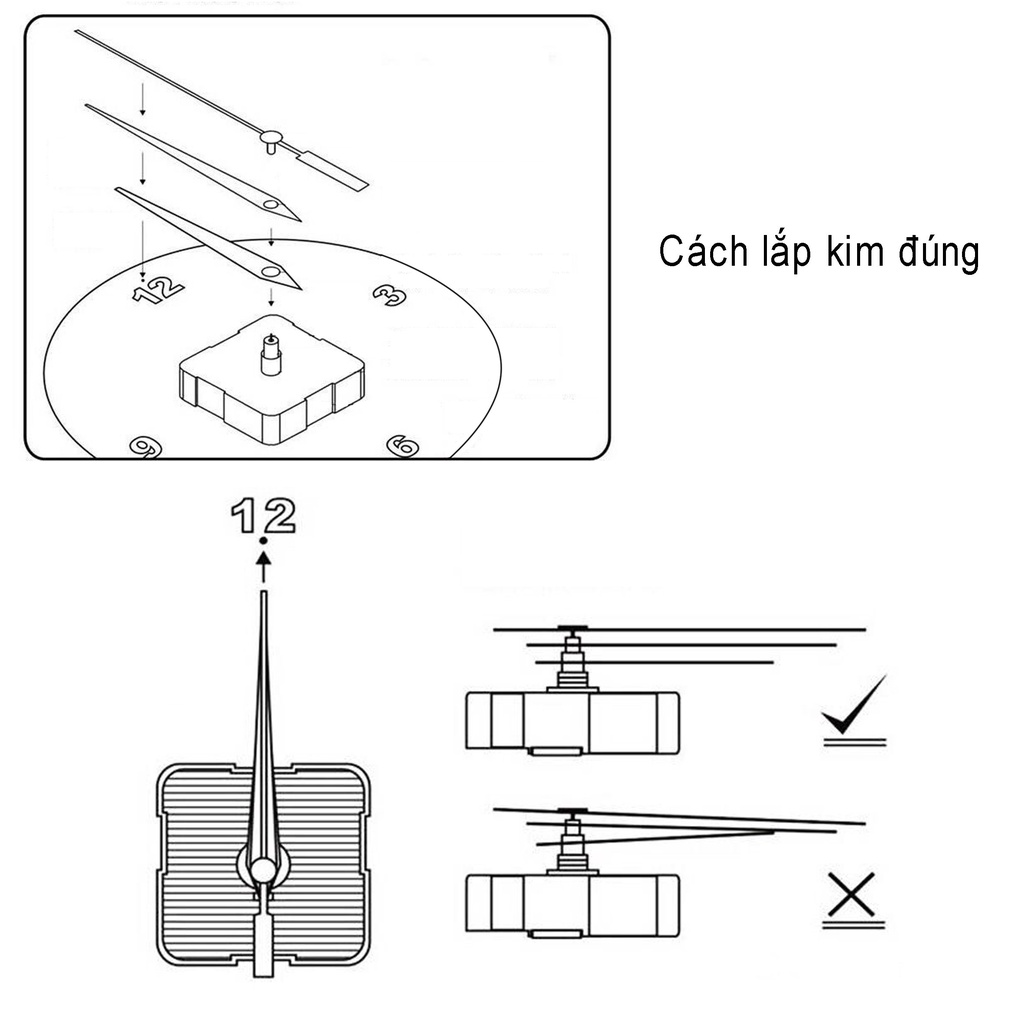 12

3

9

6

Cách lắp kim đúng

12