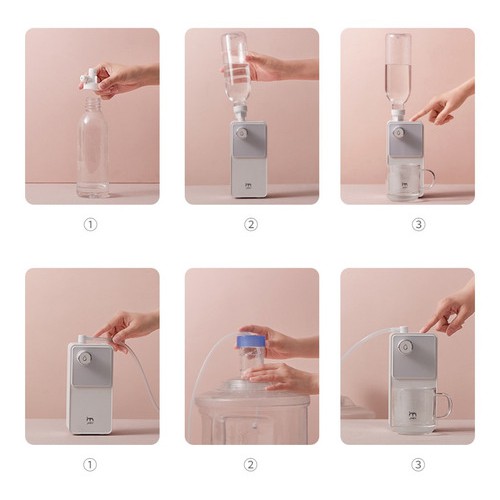 ①

②

③

①

②

③