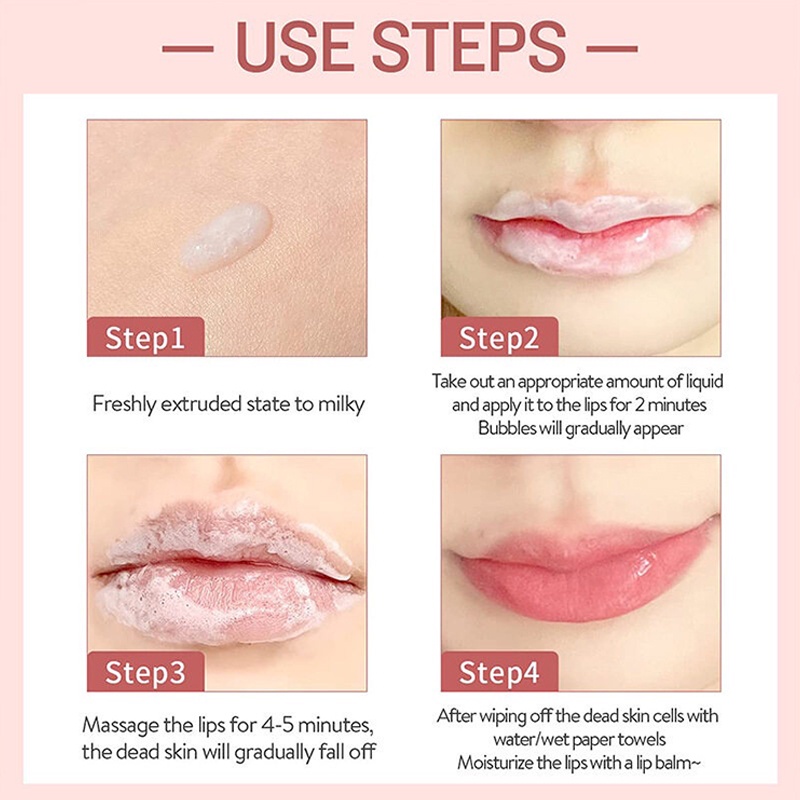 — USE STEPS —

Step1

Freshly extruded state to milky

Step2

Take out an appropriate amount of liquid and apply it to the lips for 2 minutes Bubbles will gradually appear

Step3

Massage the lips for 4-5 minutes, the dead skin will gradually fall off

Step4

After wiping off the dead skin cells with water/wet paper towels Moisturize the lips with a lip balm~