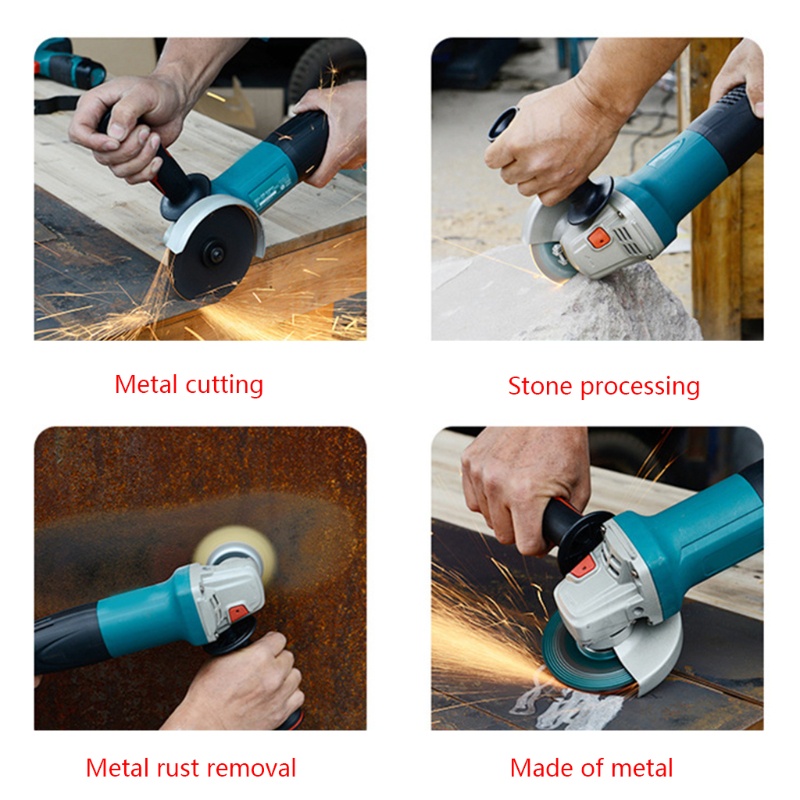 Metal cutting

Stone processing

Metal rust removal

Made of metal