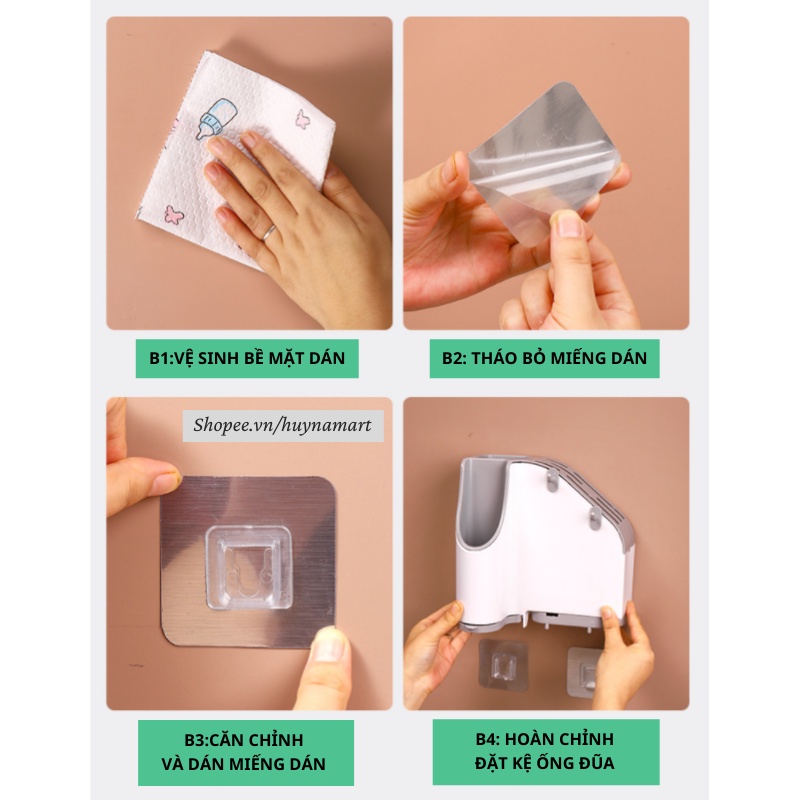 B1:VỆ SINH BỀ MẶT DÁN

B2: THÁO BỎ MIẾNG DÁN

Shopee.vn/huynamart

B3:CĂN CHỈNH VÀ DÁN MIẾNG DÁN

B4: HOÀN CHỈNH ĐẶT KỆ ỐNG ĐŨA