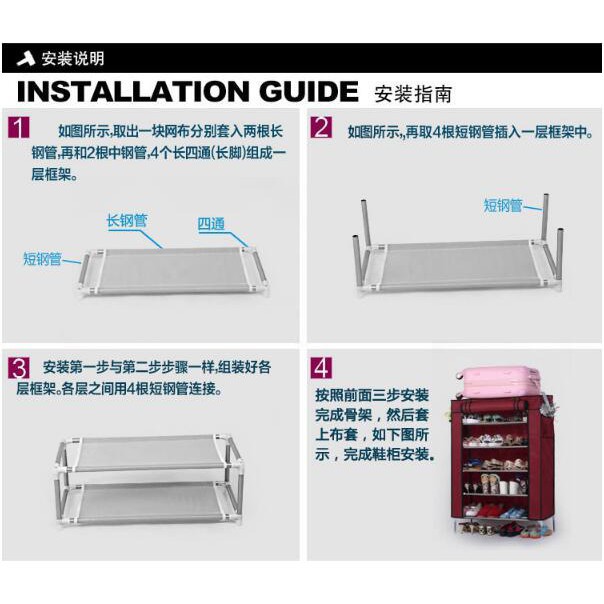 安装说明

INSTALLATION GUIDE 安装指南

1 如图所示,取出一块网布分别套入两根长钢管,再和2根中钢管,4个长四通(长脚)组成一层框架。

长钢管

四通

短钢管

2 如图所示,,再取4根短钢管插入一层框架中。

短钢管

3 安装第一步与第二步步骤一样,组装好各层框架。各层之间用4根短钢管连接。

4 按照前面三步安装完成骨架，然后套上布套，如下图所示，完成鞋柜安装。