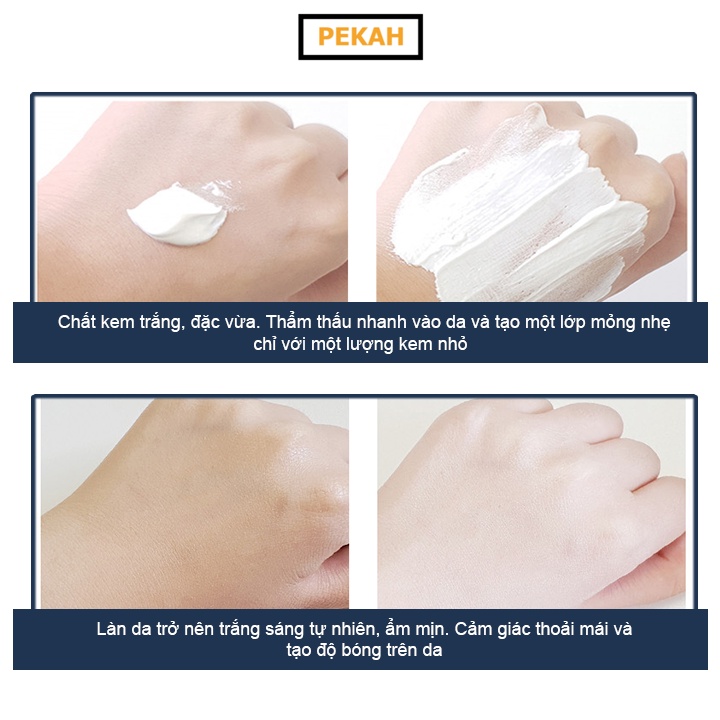 PEKAH

Chất kem trắng, đặc vừa. Thẩm thấu nhanh vào da và tạo một lớp mỏng nhẹ chỉ với một lượng kem nhỏ

Làn da trở nên trắng sáng tự nhiên, ẩm mịn. Cảm giác thoải mái và tạo độ bóng trên da