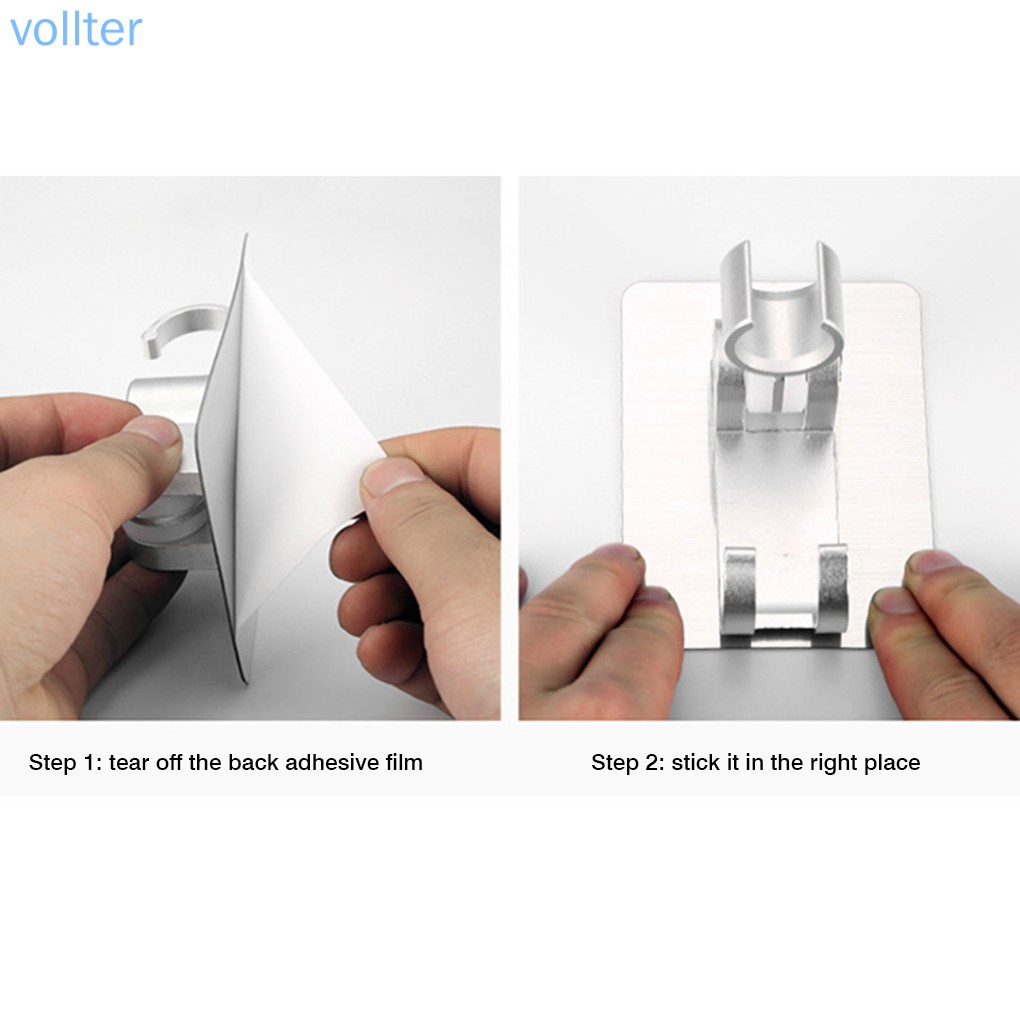 vollter

Step 1: tear off the back adhesive film

Step 2: stick it in the right place