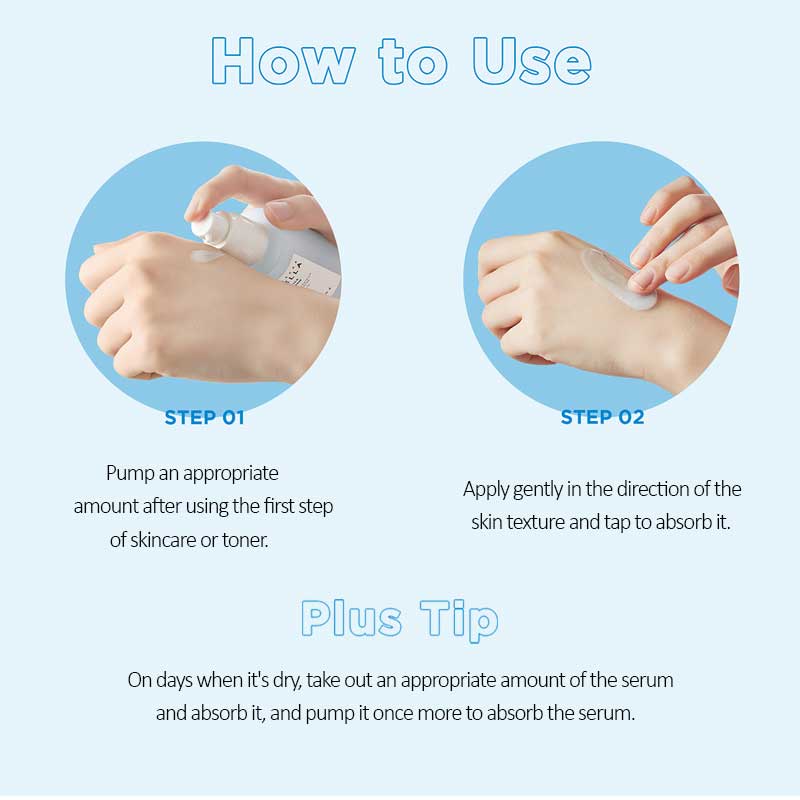 How to Use

STEP 01

Pump an appropriate amount after using the first step of skincare or toner.

STEP 02

Apply gently in the direction of the skin texture and tap to absorb it.

Plus Tip

On days when it's dry, take out an appropriate amount of the serum and absorb it, and pump it once more to absorb the serum.