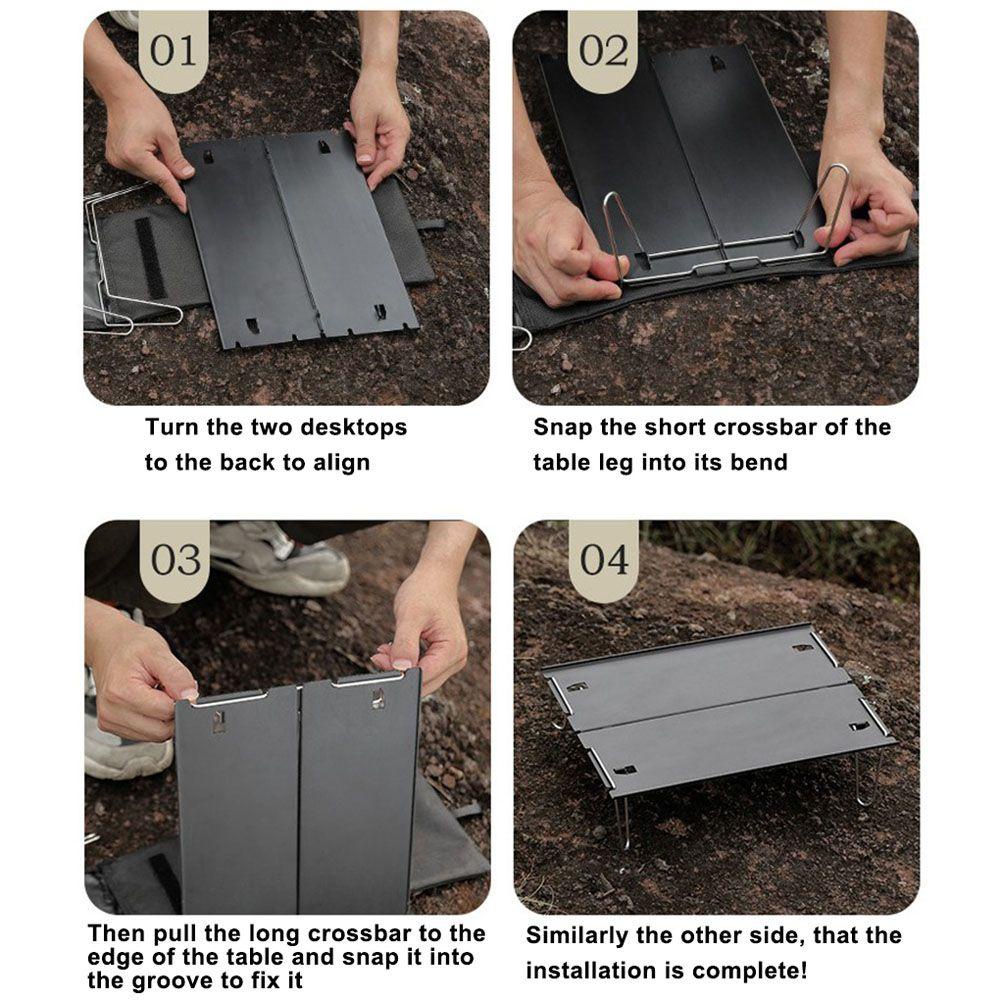 01

Turn the two desktops to the back to align

02

Snap the short crossbar of the table leg into its bend

03

Then pull the long crossbar to the edge of the table and snap it into the groove to fix it

04

Similarly the other side, that the installation is complete!