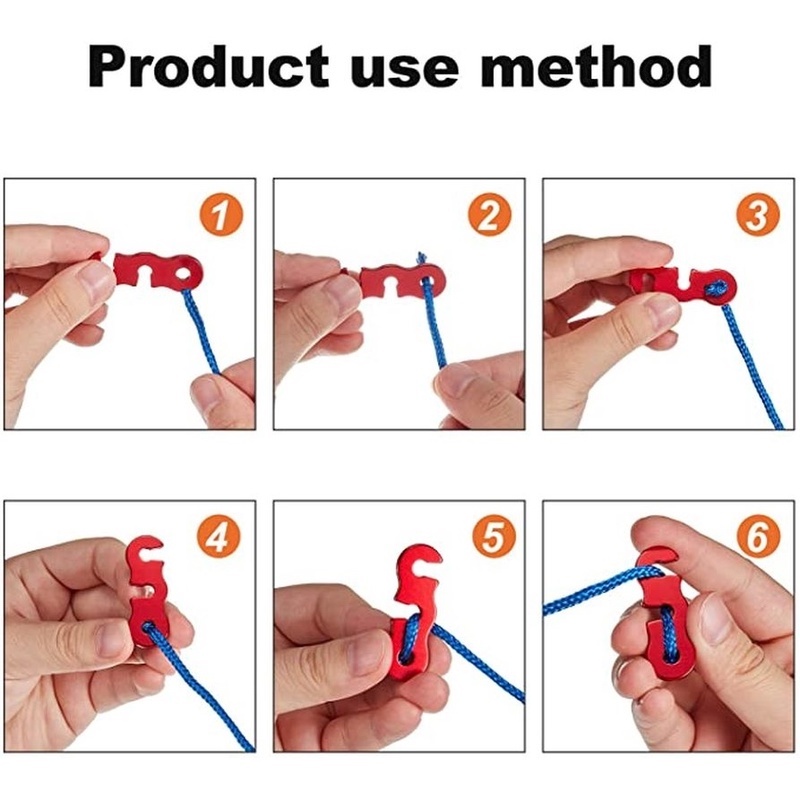 Product use method

1

2

3

4

5

6