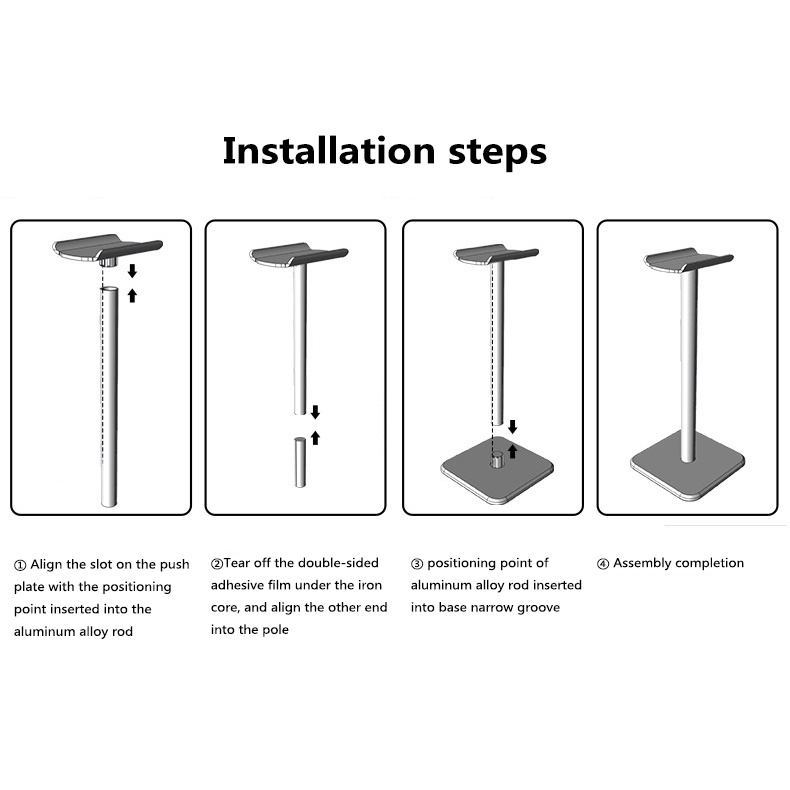 Installation steps

① Align the slot on the push plate with the positioning point inserted into the aluminum alloy rod

②Tear off the double-sided adhesive film under the iron core, and align the other end into the pole

③ positioning point of aluminum alloy rod inserted into base narrow groove

④ Assembly completion