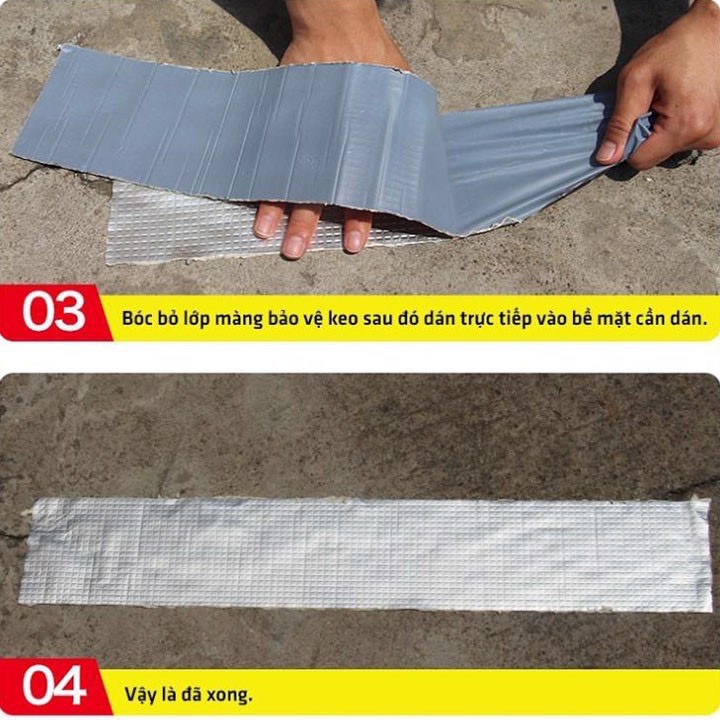 03

Bóc bỏ lớp màng bảo vệ keo sau đó dán trực tiếp vào bề mặt cần dán.

04

Vậy là đã xong.