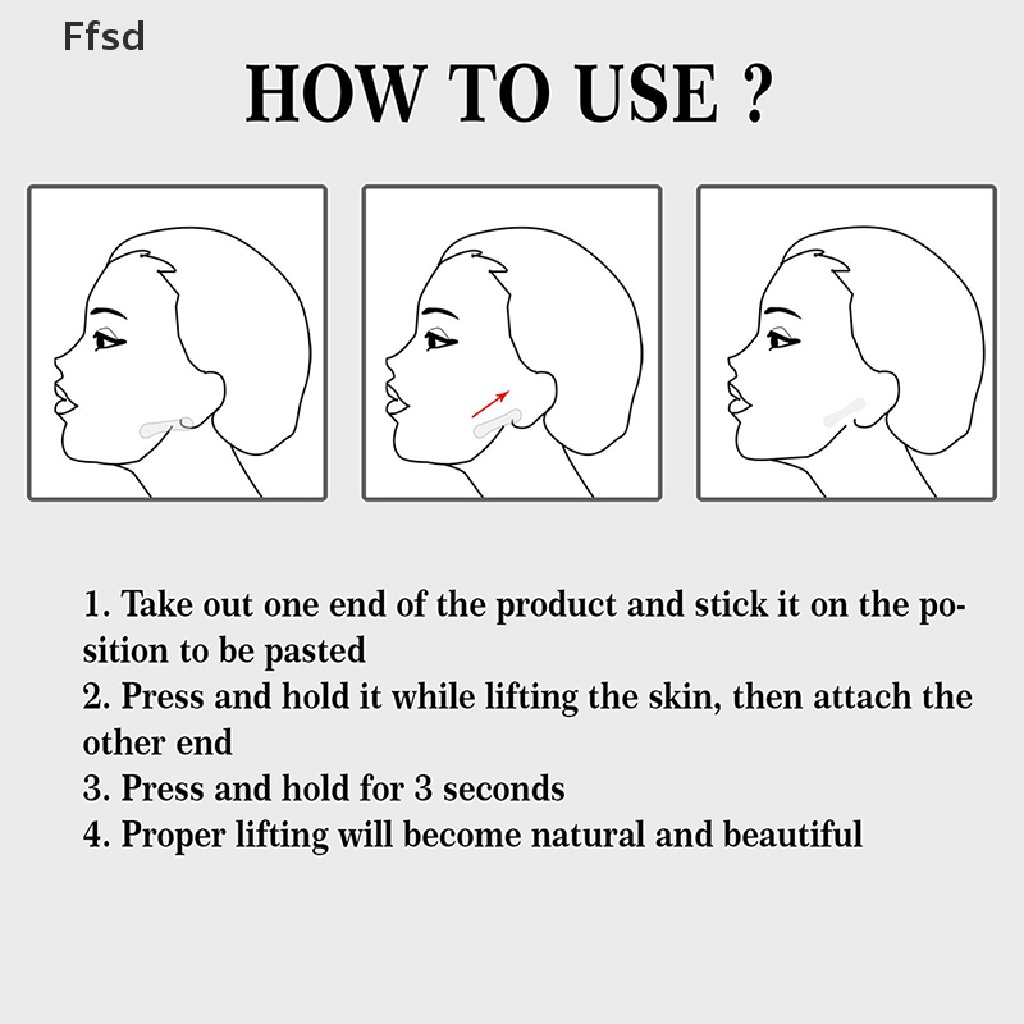 Ffsd

HOW TO USE ?

1. Take out one end of the product and stick it on the position to be pasted
2. Press and hold it while lifting the skin, then attach the other end
3. Press and hold for 3 seconds
4. Proper lifting will become natural and beautiful