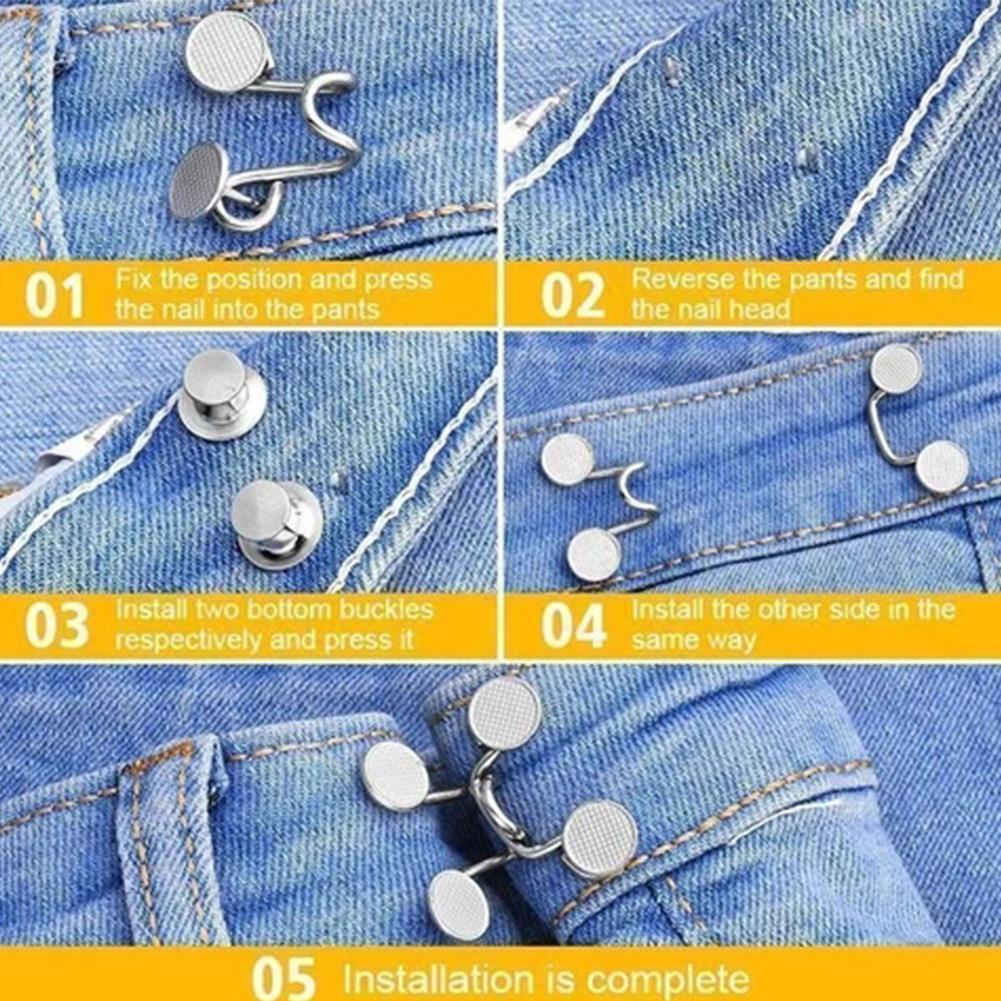 01 Fix the position and press the nail into the pants

02 Reverse the pants and find the nail head

03 Install two bottom buckles respectively and press it

04 Install the other side in the same way

05 Installation is complete