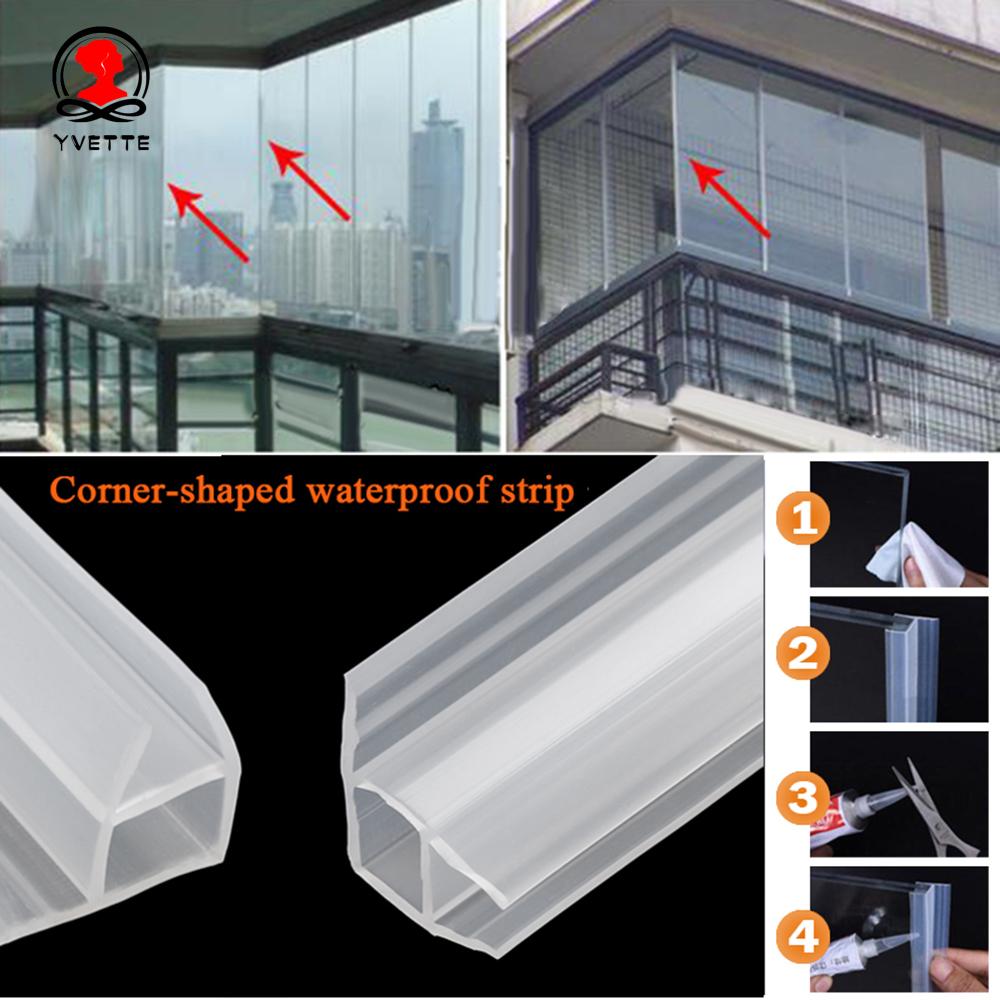 YVETTE

Corner-shaped waterproof strip

1

2

3

4