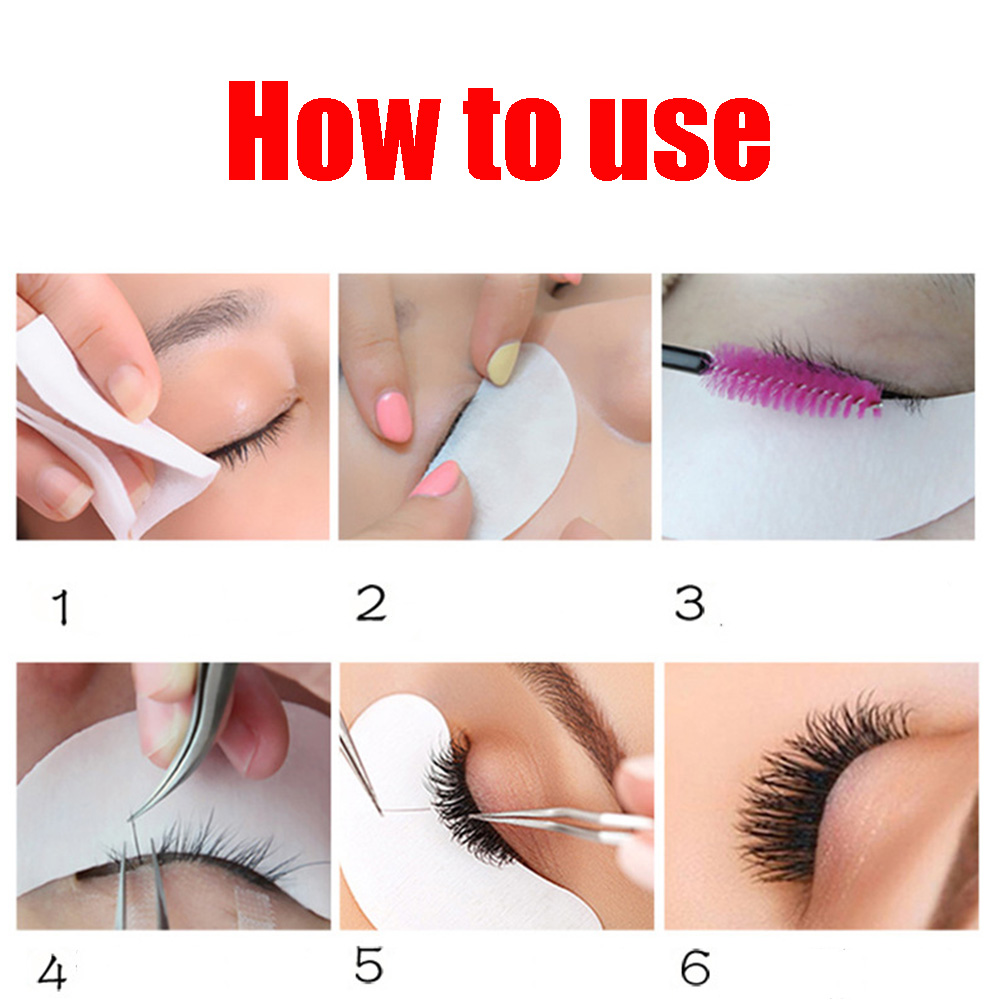 How to use

1

2

3

4

5

6