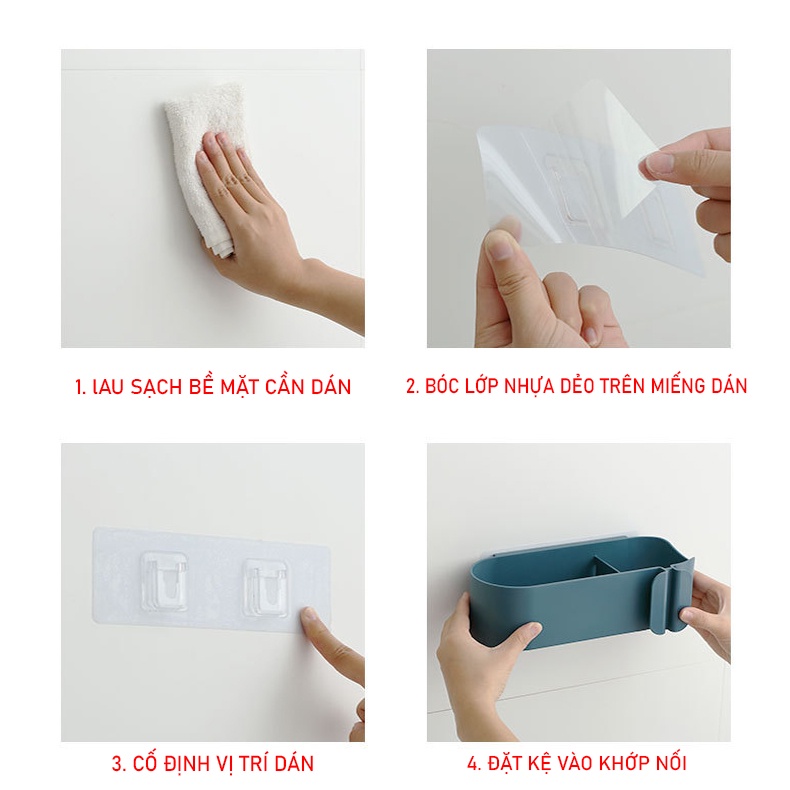 1. LAU SẠCH BỀ MẶT CẦN DÁN

2. BÓC LỚP NHỰA DẺO TRÊN MIẾNG DÁN

3. CỐ ĐỊNH VỊ TRÍ DÁN

4. ĐẶT KỆ VÀO KHỚP NỐI