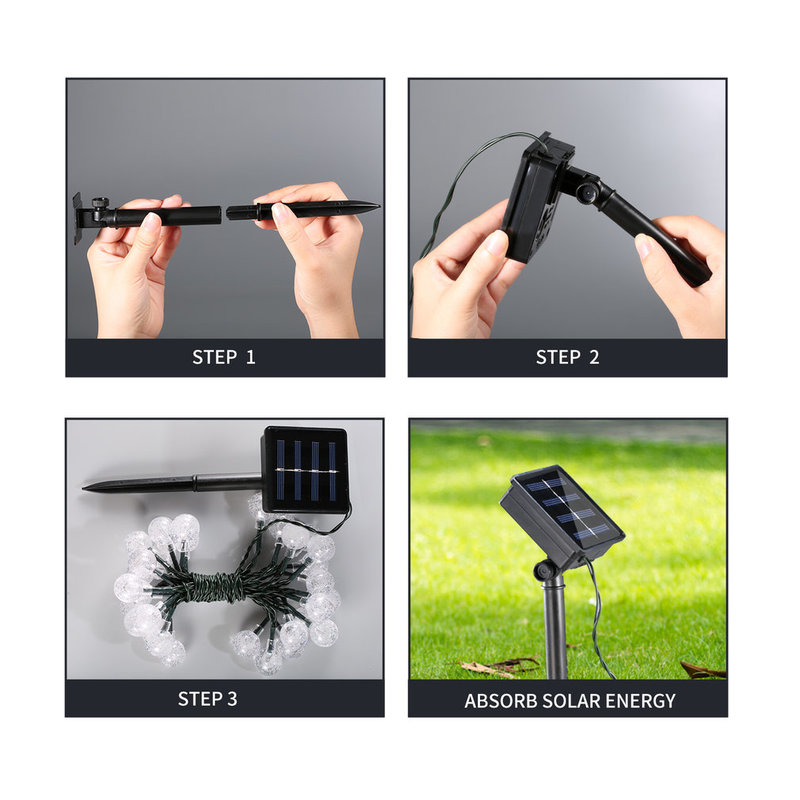 STEP 1

STEP 2

STEP 3

ABSORB SOLAR ENERGY