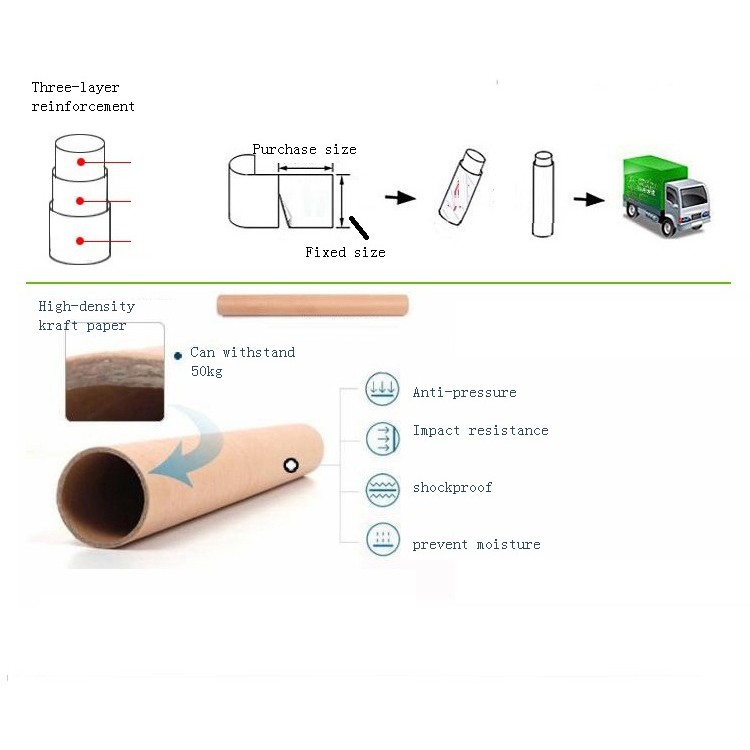 Three-layer reinforcement

Purchase size

Fixed size

High-density kraft paper

Can withstand 50kg

Anti-pressure

Impact resistance

shockproof

prevent moisture