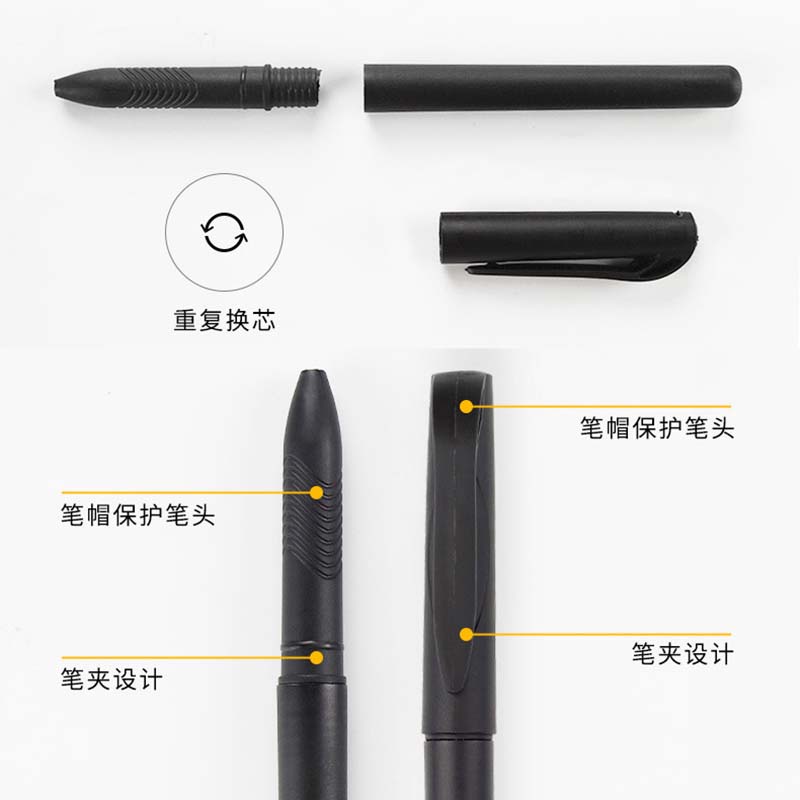 重复换芯

笔帽保护笔头

笔帽保护笔头

笔夹设计

笔夹设计