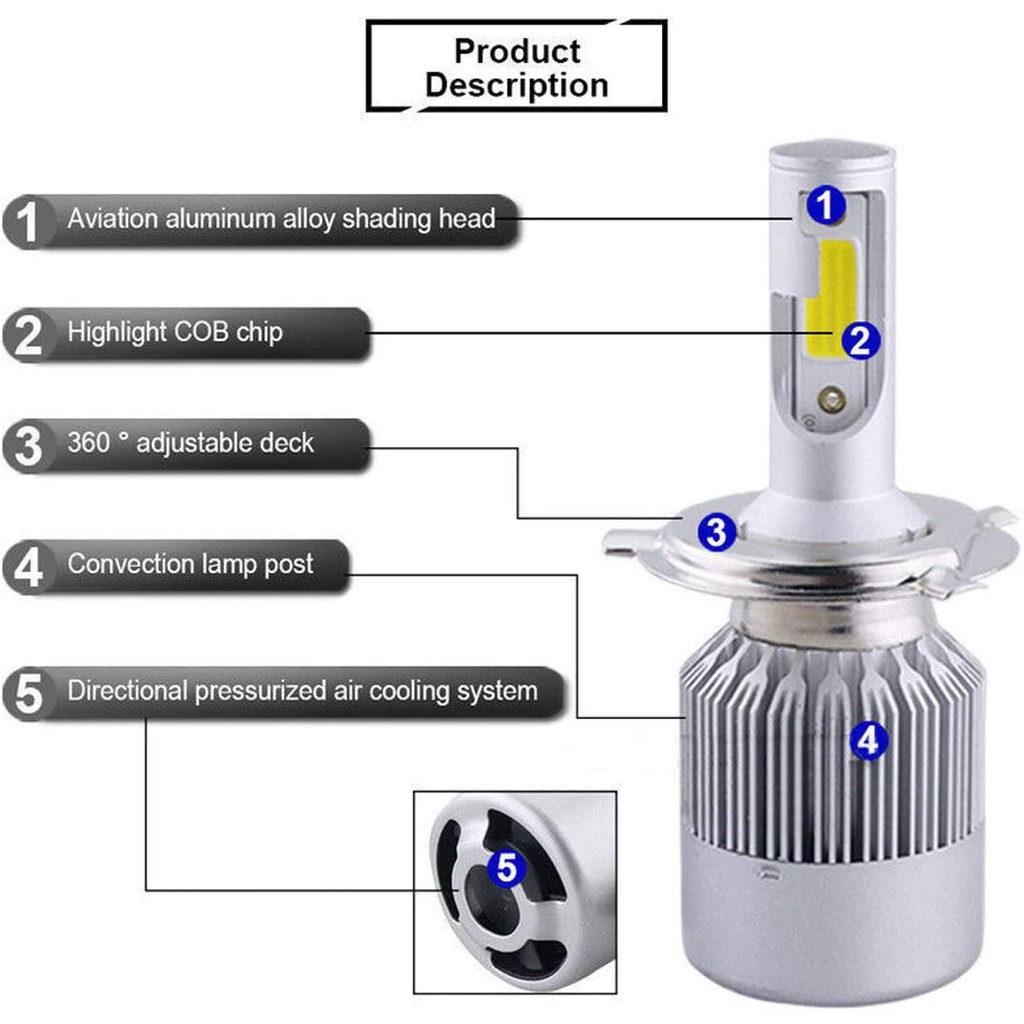 Product Description

1 Aviation aluminum alloy shading head

2 Highlight COB chip

3 360 ° adjustable deck

4 Convection lamp post

5 Directional pressurized air cooling system

1
2
3
4
5