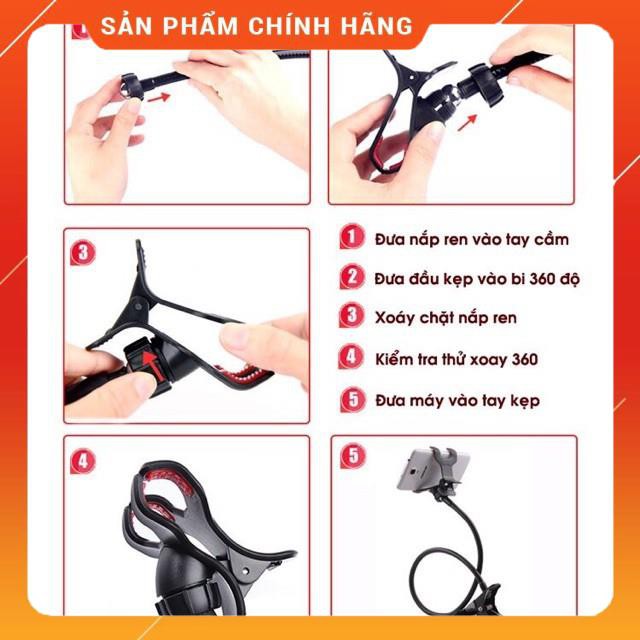 SẢN PHẨM CHÍNH HÃNG

3

1 Đưa nắp ren vào tay cầm

2 Đưa đầu kẹp vào bi 360 độ

3 Xoáy chặt nắp ren

4 Kiểm tra thử xoay 360

5 Đưa máy vào tay kẹp

4

5