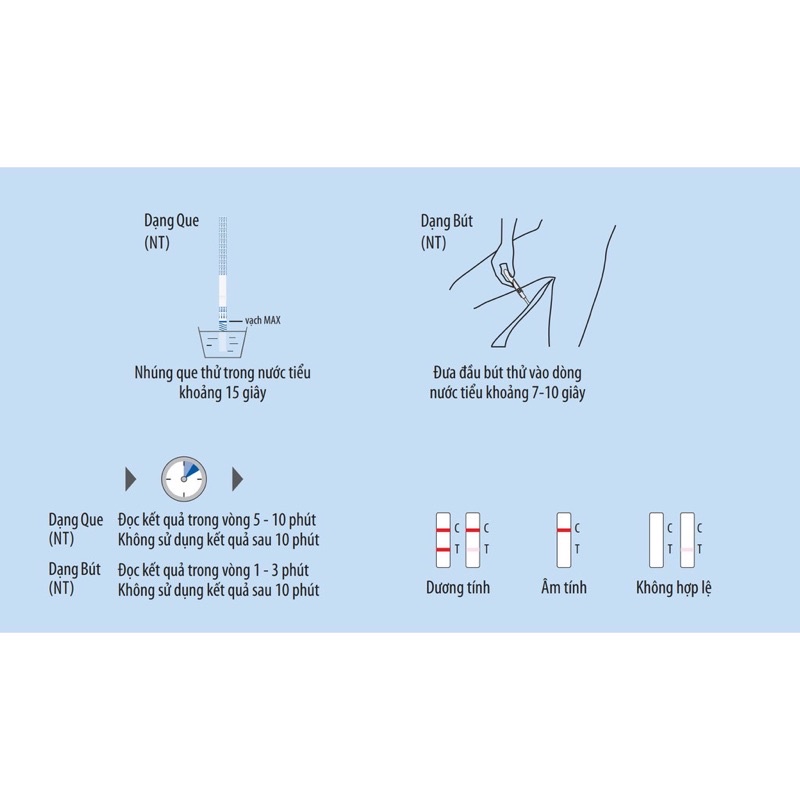 Dạng Que
(NT)

vạch MAX

Nhúng que thử trong nước tiểu khoảng 15 giây

Dạng Bút
(NT)

Đưa đầu bút thử vào dòng nước tiểu khoảng 7-10 giây

Dạng Que (NT)
Đọc kết quả trong vòng 5 - 10 phút
Không sử dụng kết quả sau 10 phút

Dạng Bút (NT)
Đọc kết quả trong vòng 1 - 3 phút
Không sử dụng kết quả sau 10 phút

C T C T
Dương tính

C T
Âm tính

C T C T
Không hợp lệ