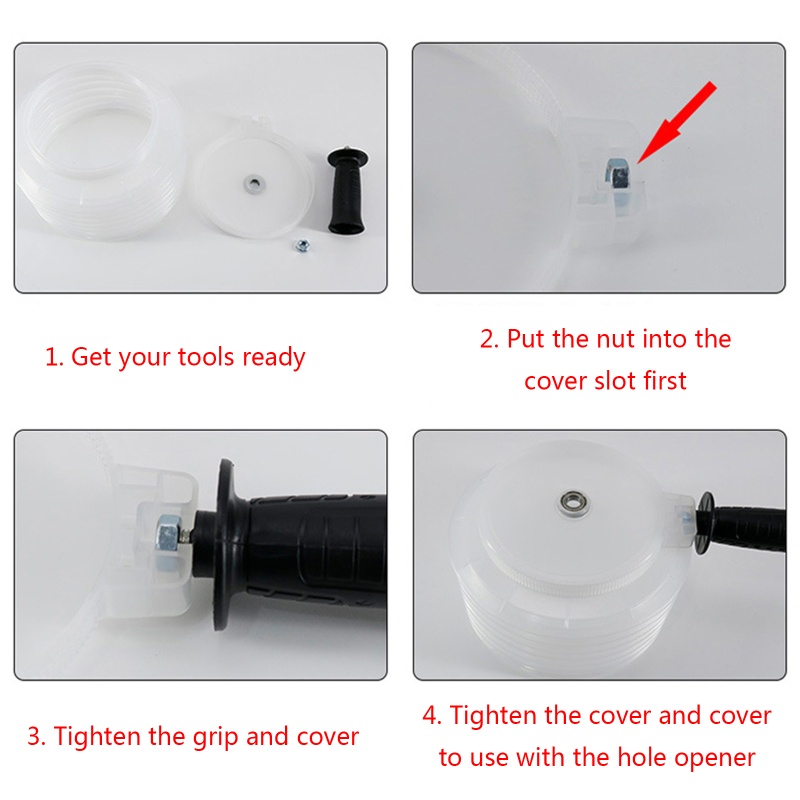 1. Get your tools ready

2. Put the nut into the cover slot first

3. Tighten the grip and cover

4. Tighten the cover and cover to use with the hole opener