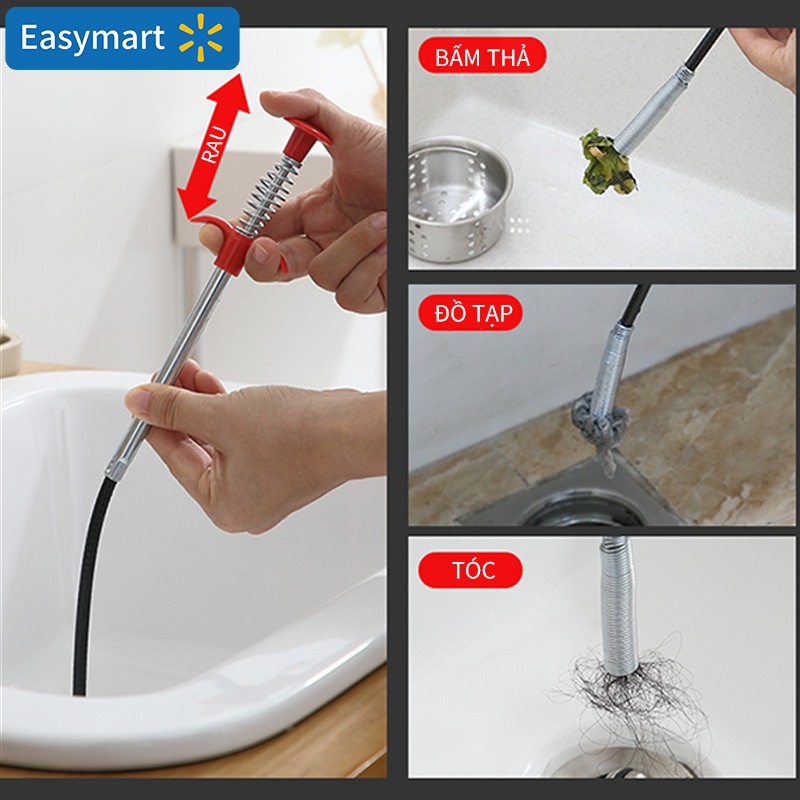 Easymart

RAU

BẤM THẢ

ĐỒ TẠP

TÓC