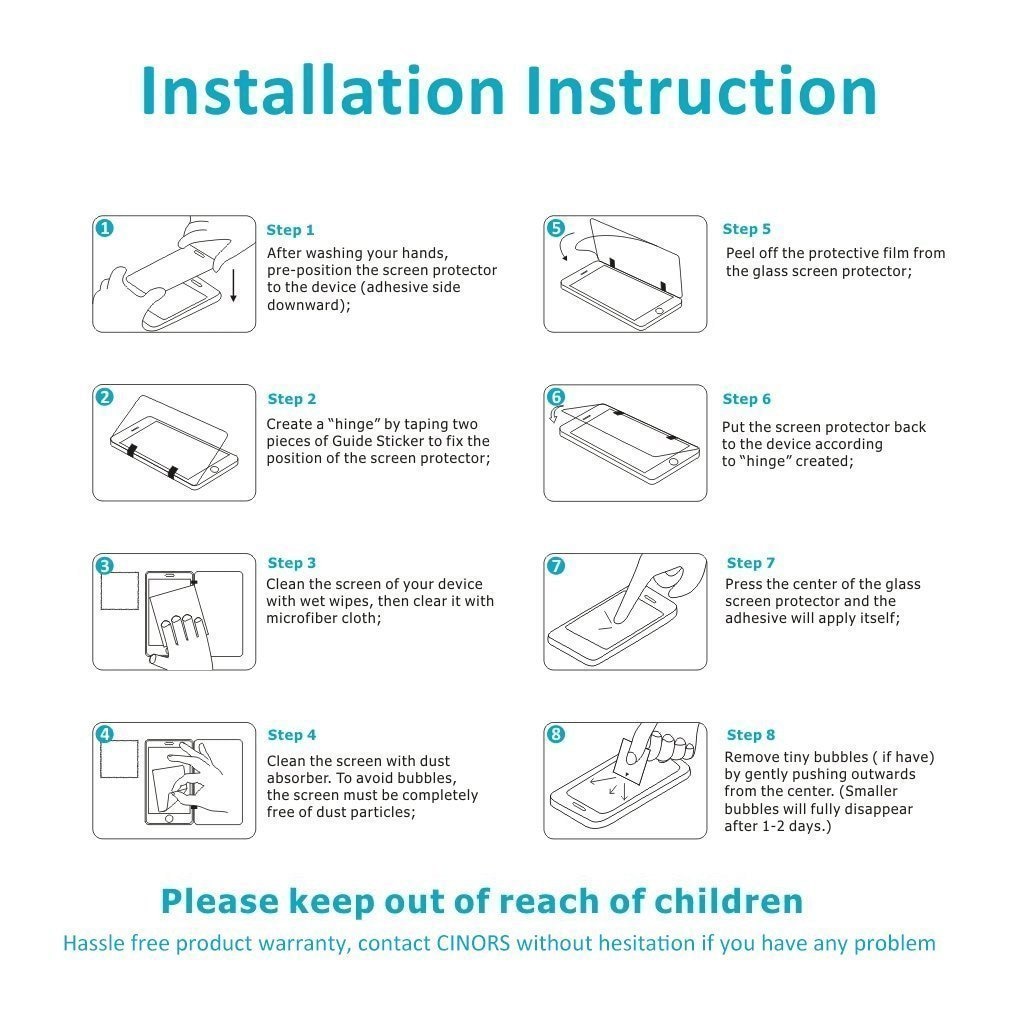 Installation Instruction

1

Step 1
After washing your hands, pre-position the screen protector to the device (adhesive side downward);

2

Step 2
Create a "hinge" by taping two pieces of Guide Sticker to fix the position of the screen protector;

3

Step 3
Clean the screen of your device with wet wipes, then clear it with microfiber cloth;

4

Step 4
Clean the screen with dust absorber. To avoid bubbles, the screen must be completely free of dust particles;

5

Step 5
Peel off the protective film from the glass screen protector;

6

Step 6
Put the screen protector back to the device according to "hinge" created;

7

Step 7
Press the center of the glass screen protector and the adhesive will apply itself;

8

Step 8
Remove tiny bubbles ( if have) by gently pushing outwards from the center. (Smaller bubbles will fully disappear after 1-2 days.)

Please keep out of reach of children

Hassle free product warranty, contact CINORS without hesitation if you have any problem