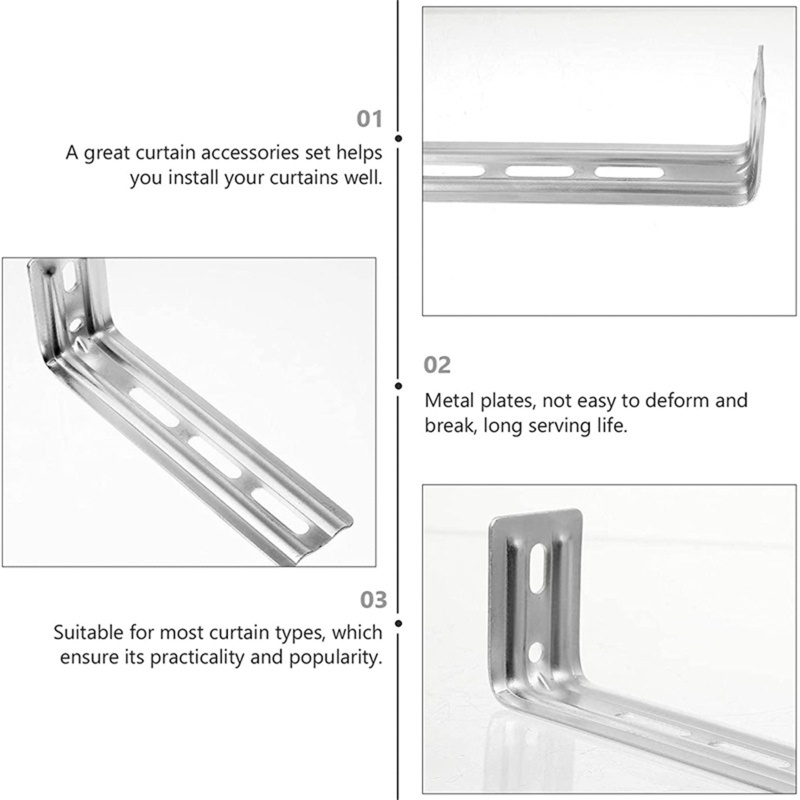 01

A great curtain accessories set helps you install your curtains well.

02

Metal plates, not easy to deform and break, long serving life.

03

Suitable for most curtain types, which ensure its practicality and popularity.